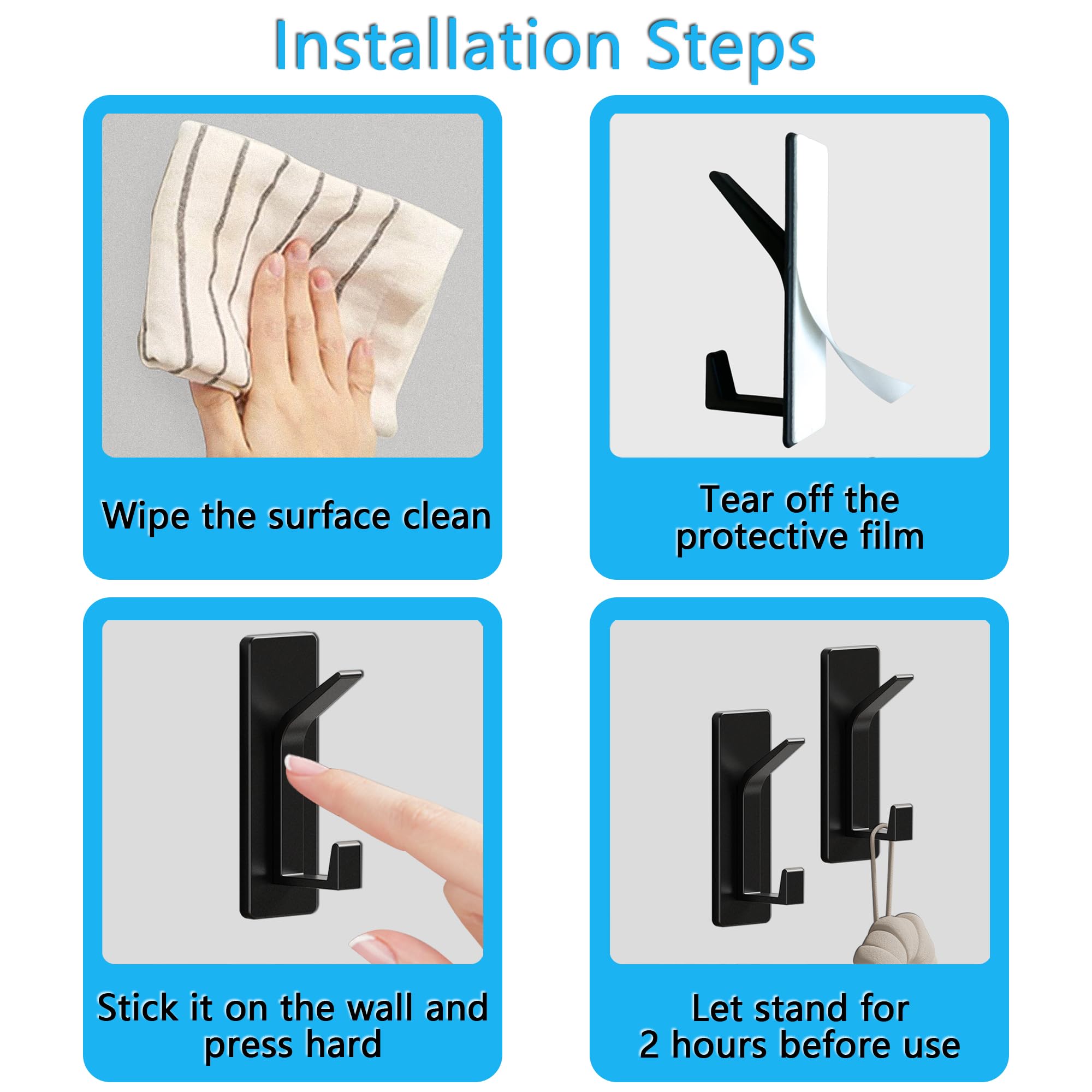 Installation Steps

Wipe the surface clean

Tear off the protective film

Stick it on the wall and press hard

Let stand for 2 hours before use