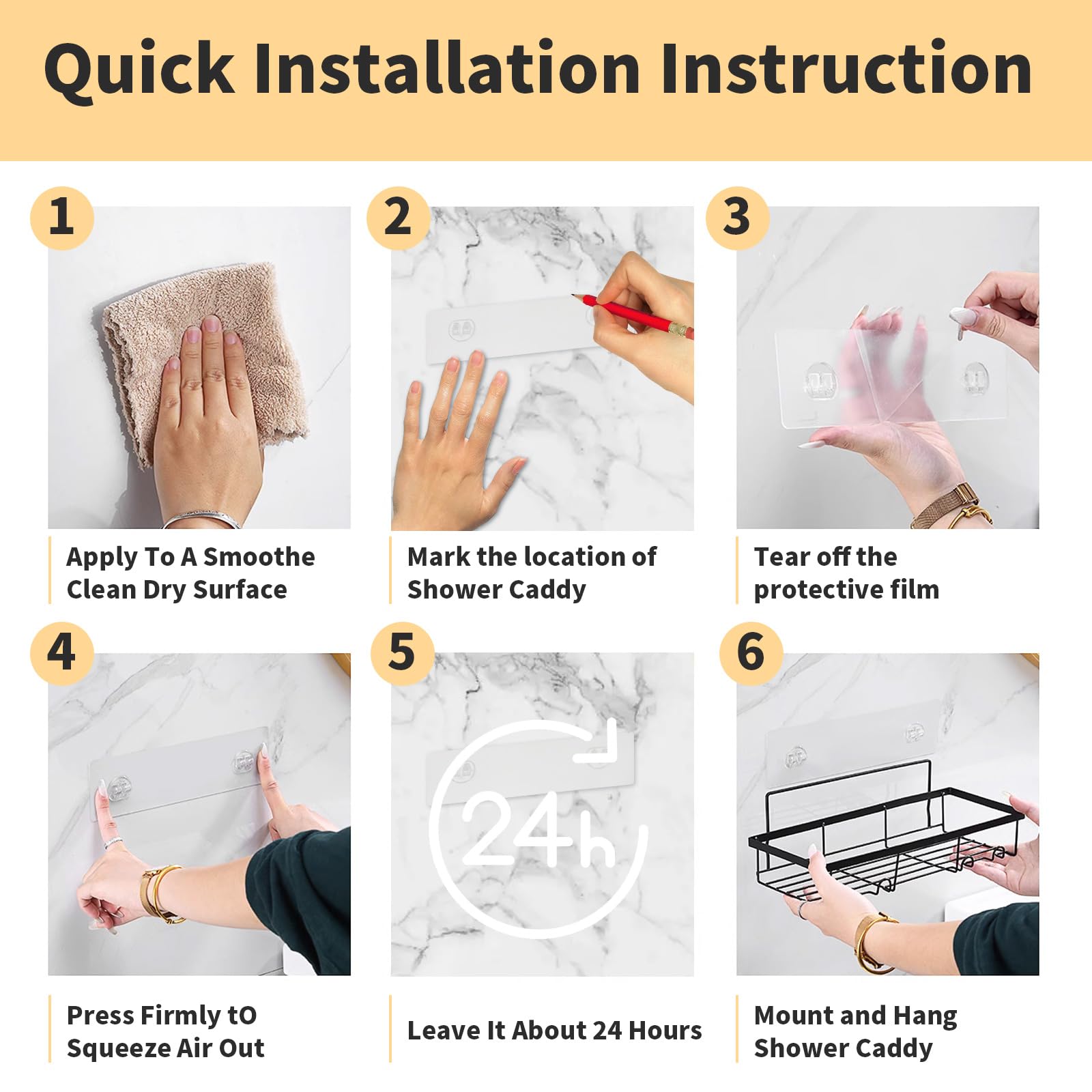 Quick Installation Instruction

1

Apply To A Smoothe Clean Dry Surface

2

Mark the location of Shower Caddy

3

Tear off the protective film

4

Press Firmly tO Squeeze Air Out

5

24h

Leave It About 24 Hours

6

Mount and Hang Shower Caddy