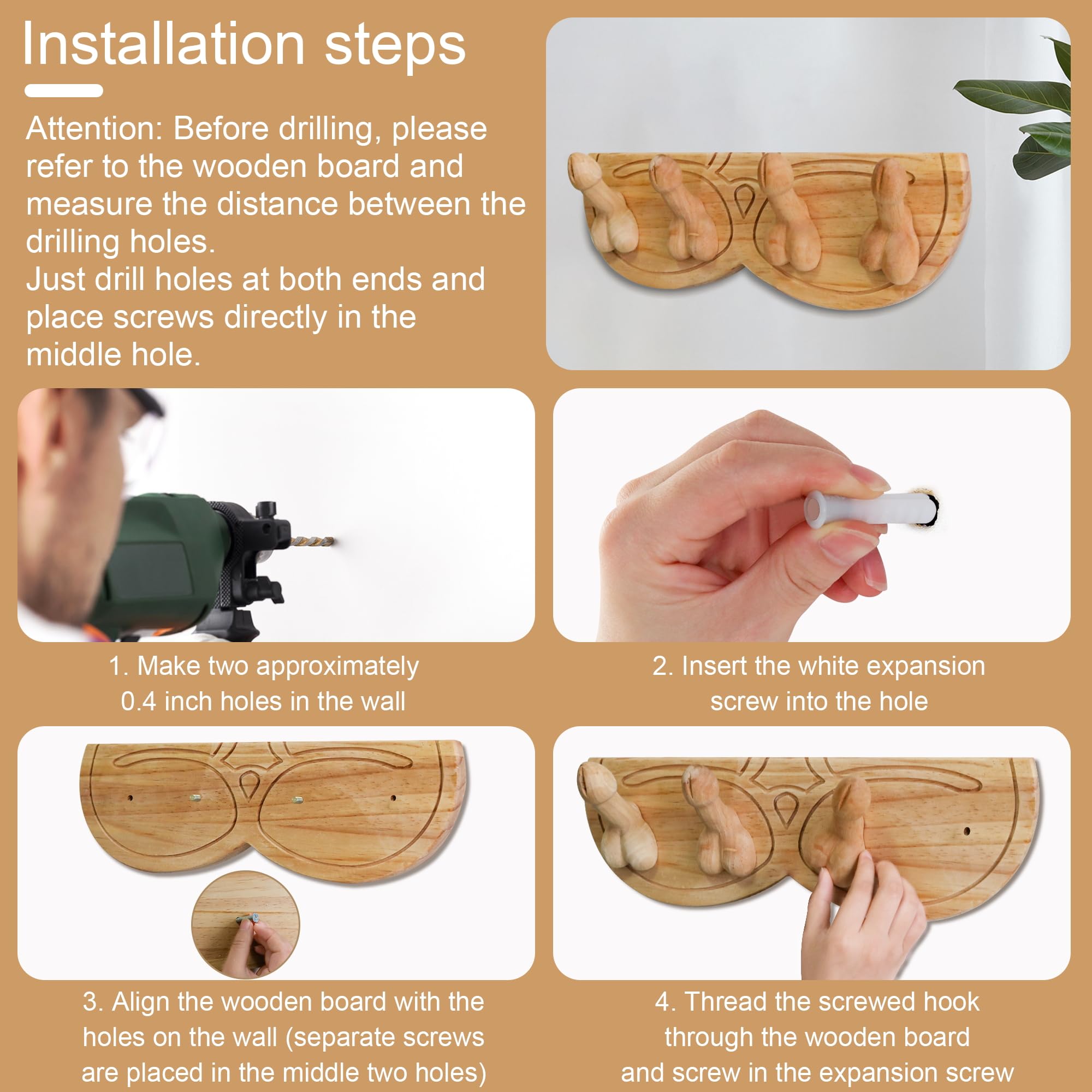 Installation steps

Attention: Before drilling, please refer to the wooden board and measure the distance between the drilling holes.
Just drill holes at both ends and place screws directly in the middle hole.

1. Make two approximately 0.4 inch holes in the wall

2. Insert the white expansion screw into the hole

3. Align the wooden board with the holes on the wall (separate screws are placed in the middle two holes)

4. Thread the screwed hook through the wooden board and screw in the expansion screw