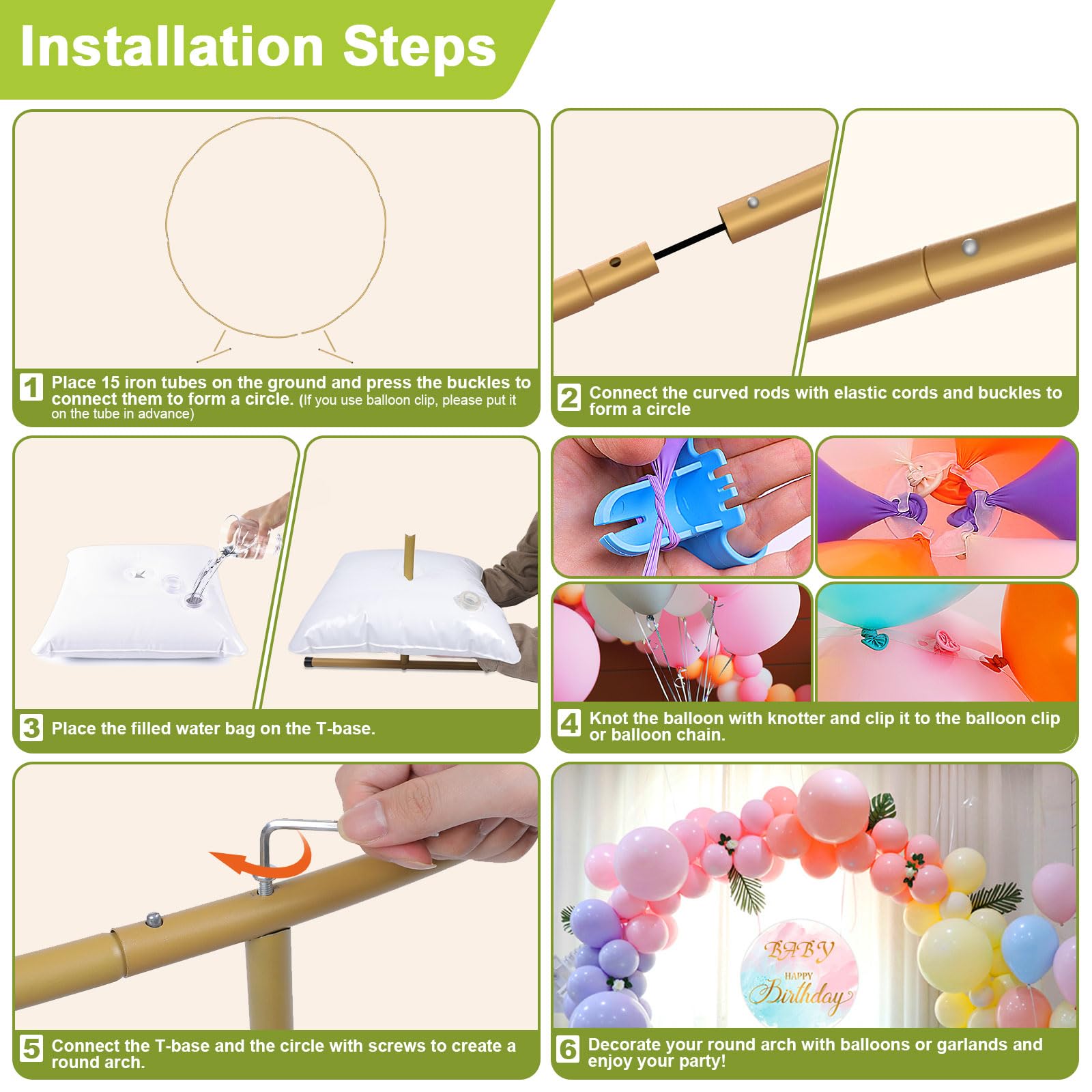 Installation Steps

1 Place 15 iron tubes on the ground and press the buckles to connect them to form a circle. (If you use balloon clip, please put it on the tube in advance)

2 Connect the curved rods with elastic cords and buckles to form a circle

3 Place the filled water bag on the T-base.

4 Knot the balloon with knotter and clip it to the balloon clip or balloon chain.

5 Connect the T-base and the circle with screws to create a round arch.

BABY
HAPPY
Birthday

6 Decorate your round arch with balloons or garlands and enjoy your party!