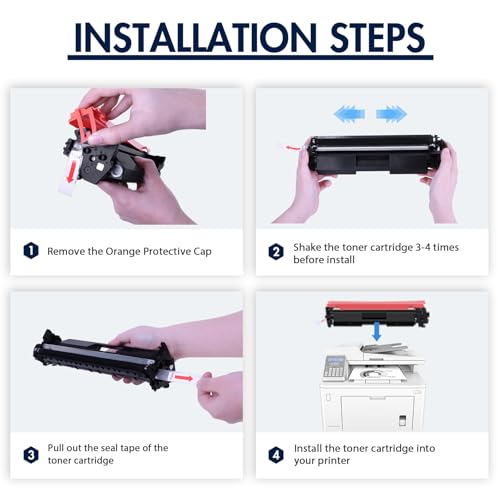 INSTALLATION STEPS

1 Remove the Orange Protective Cap

2 Shake the toner cartridge 3-4 times before install

3 Pull out the seal tape of the toner cartridge

4 Install the toner cartridge into your printer