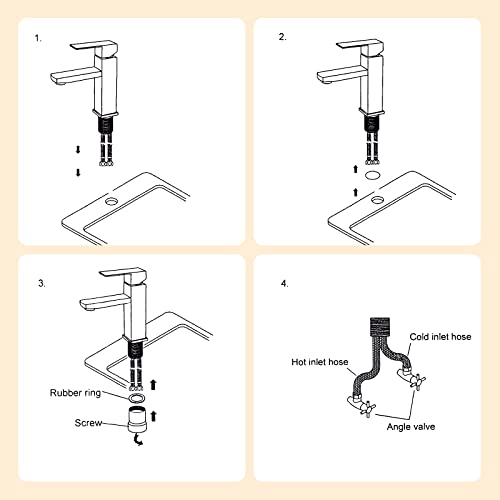 1.

2.

3.

Rubber ring

Screw

4.

Cold inlet hose

Hot inlet hose

Angle valve