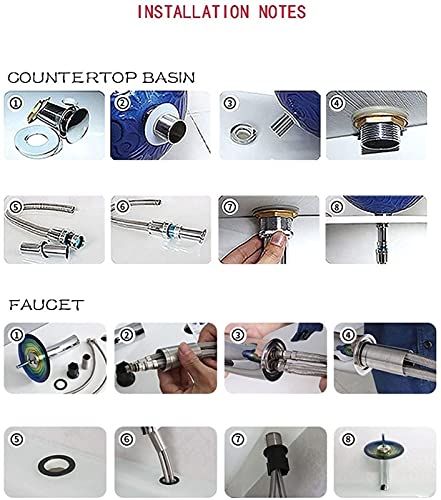 INSTALLATION NOTES

COUNTERTOP BASIN

①

②

③

④

⑤

⑥

⑦

⑧

FAUCET

①

②

③

④

⑤

⑥

⑦

⑧