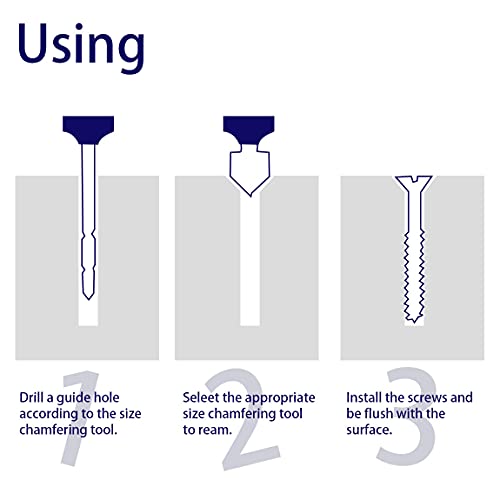 Using

1
Drill a guide hole according to the size chamfering tool.

2
Seleet the appropriate size chamfering tool to ream.

3
Install the screws and be flush with the surface.