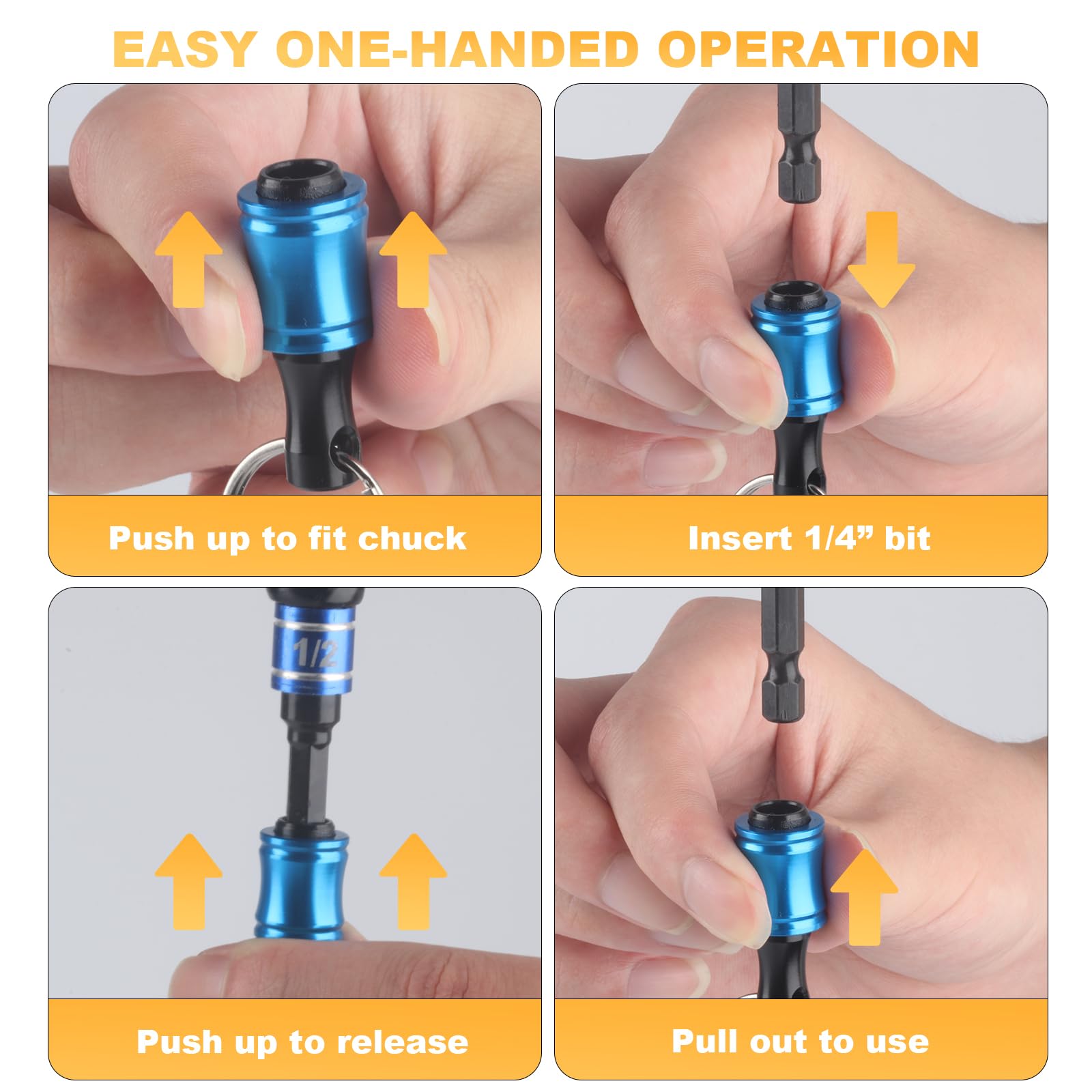 EASY ONE-HANDED OPERATION

Push up to fit chuck

Insert 1/4” bit

1/2

Push up to release

Pull out to use