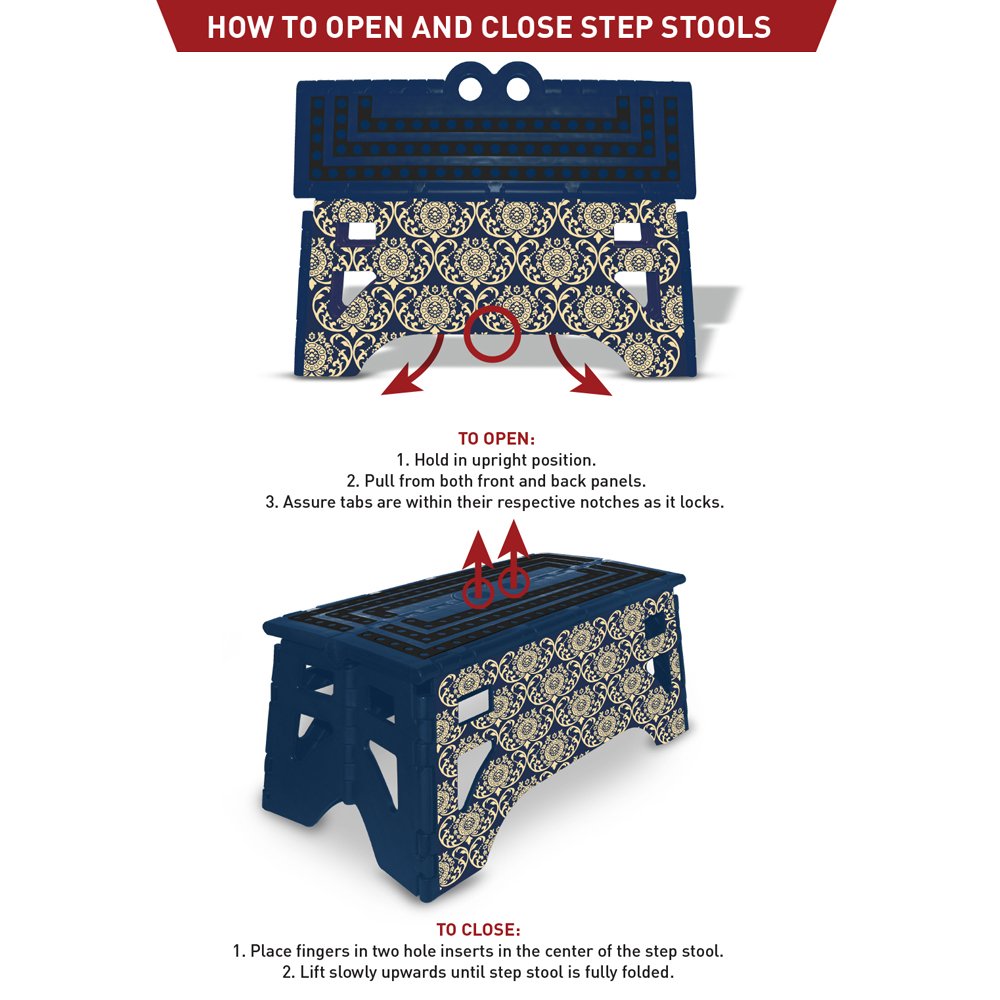 HOW TO OPEN AND CLOSE STEP STOOLS

TO OPEN:
1. Hold in upright position.
2. Pull from both front and back panels.
3. Assure tabs are within their respective notches as it locks.

TO CLOSE:
1. Place fingers in two hole inserts in the center of the step stool.
2. Lift slowly upwards until step stool is fully folded.