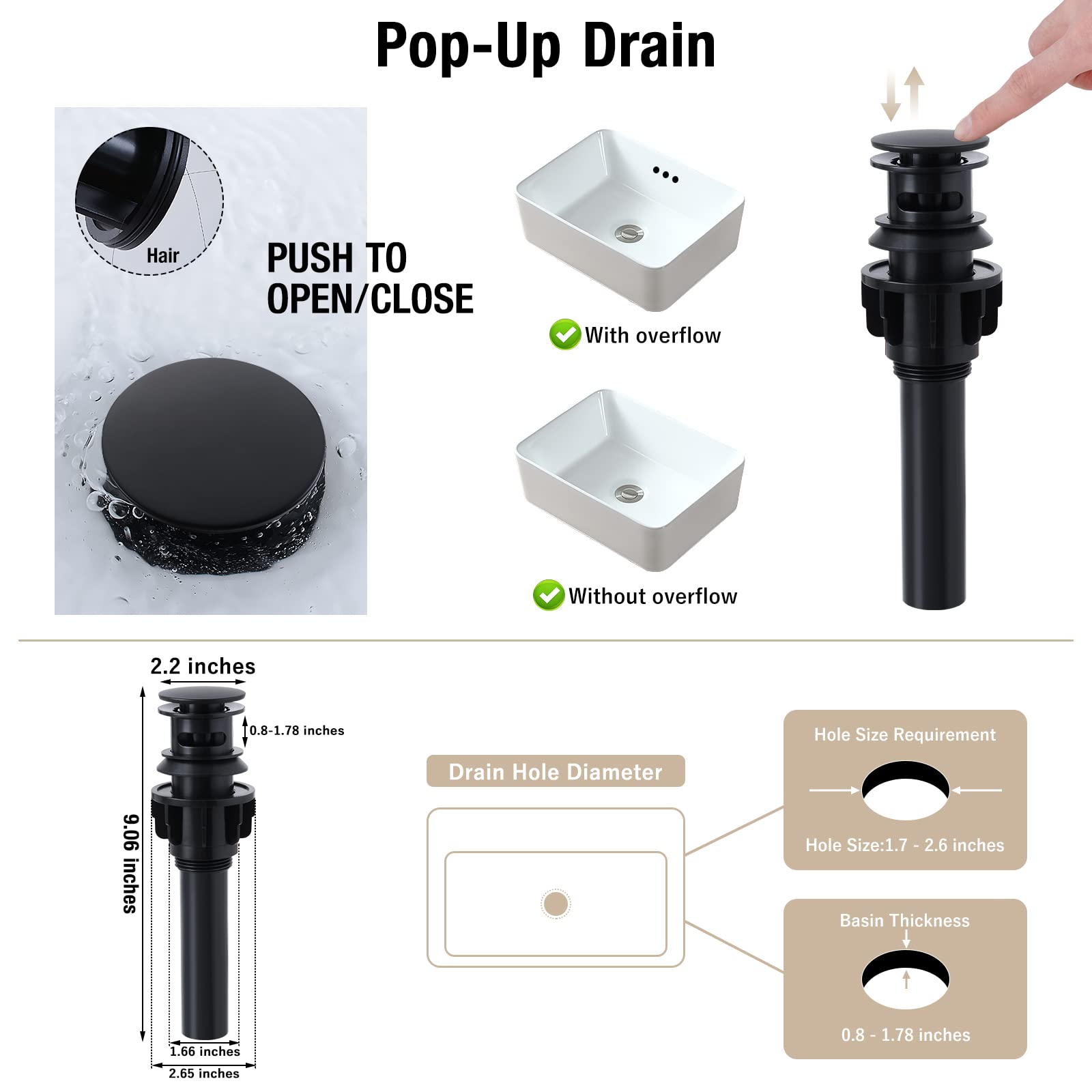 Pop-Up Drain

Hair

PUSH TO OPEN/CLOSE

With overflow

Without overflow

2.2 inches

0.8-1.78 inches

9.06 inches

1.66 inches

2.65 inches

Drain Hole Diameter

Hole Size Requirement

Hole Size:1.7 - 2.6 inches

Basin Thickness

0.8 - 1.78 inches