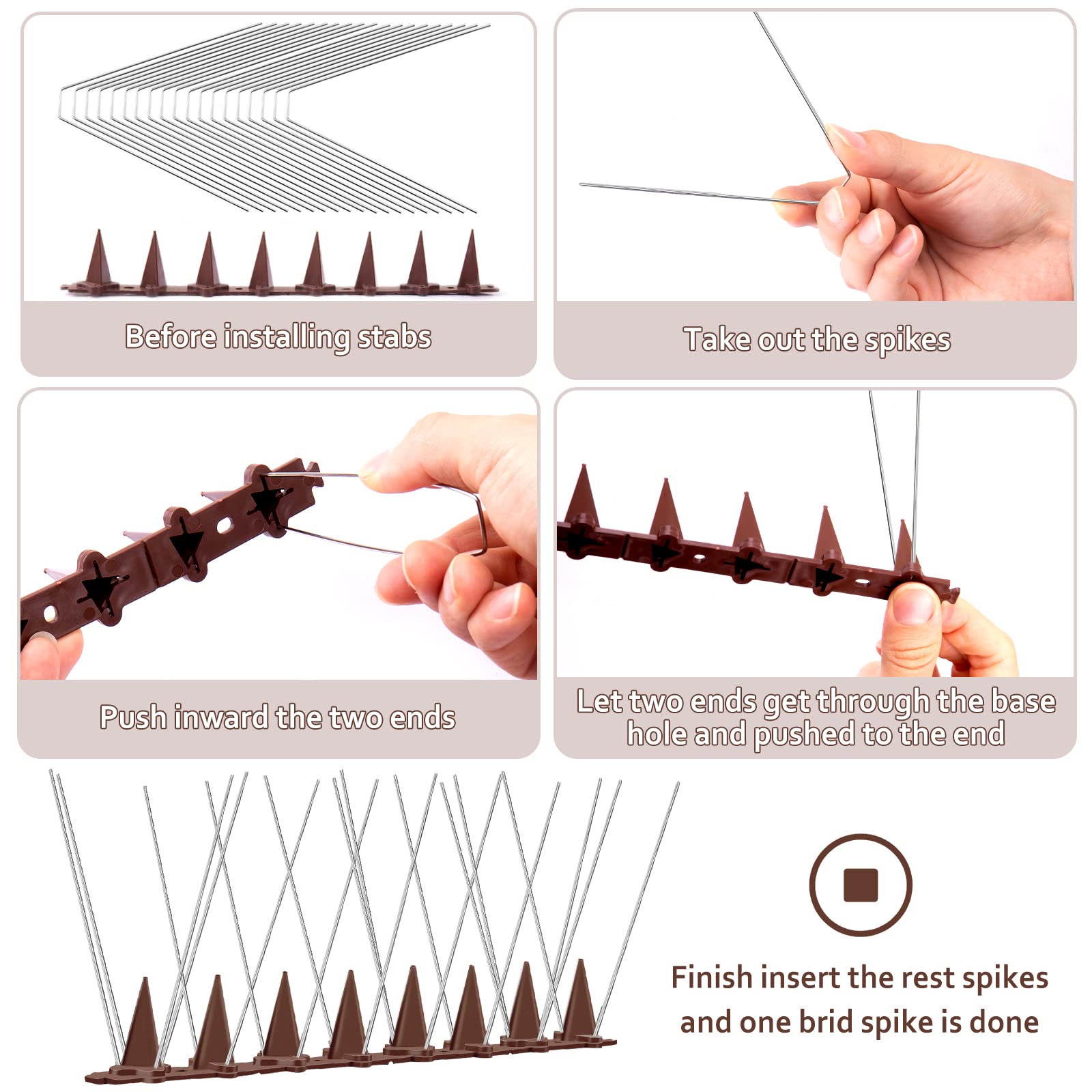 Before installing stabs

Take out the spikes

Push inward the two ends

Let two ends get through the base hole and pushed to the end

Finish insert the rest spikes and one brid spike is done