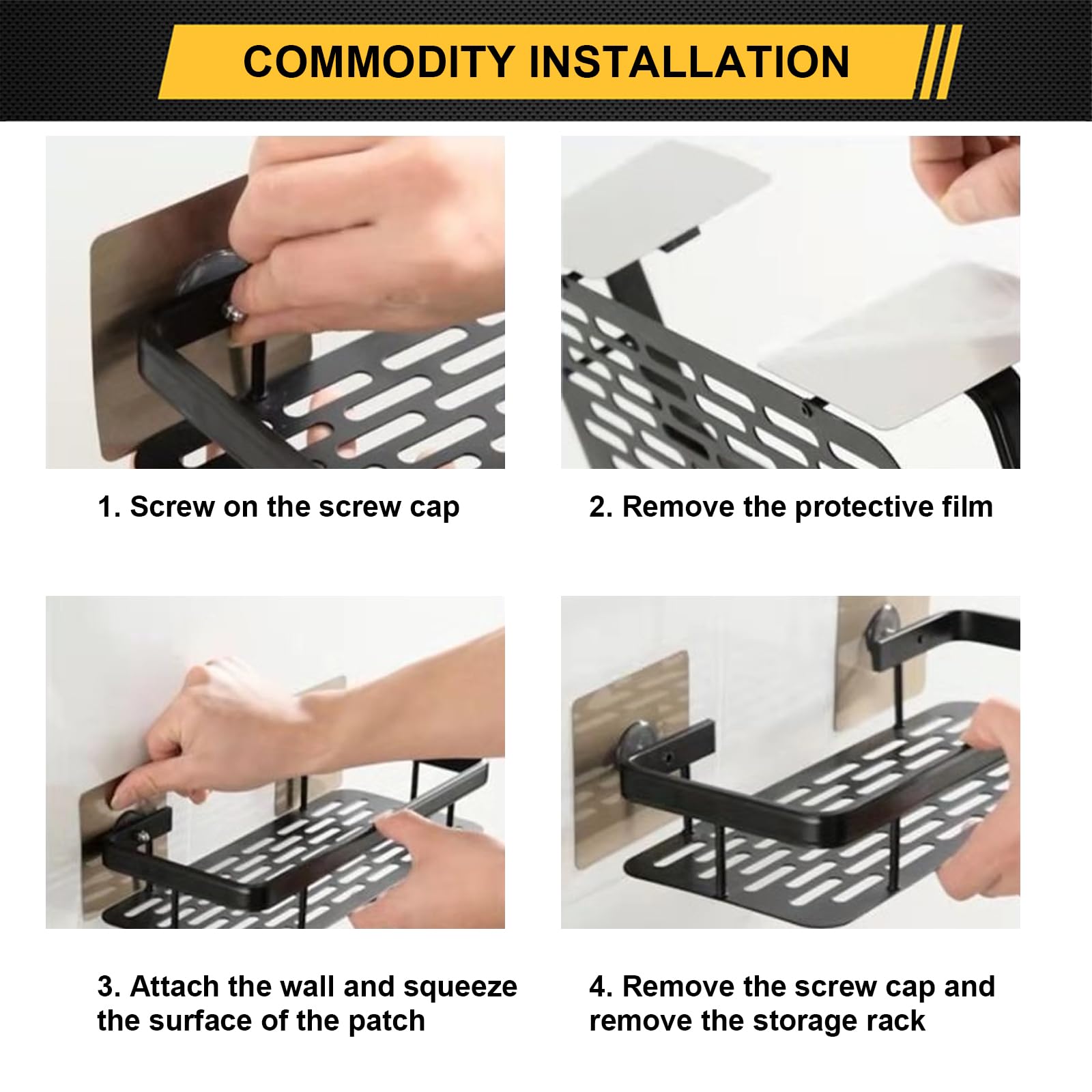 COMMODITY INSTALLATION

1. Screw on the screw cap

2. Remove the protective film

3. Attach the wall and squeeze the surface of the patch

4. Remove the screw cap and remove the storage rack