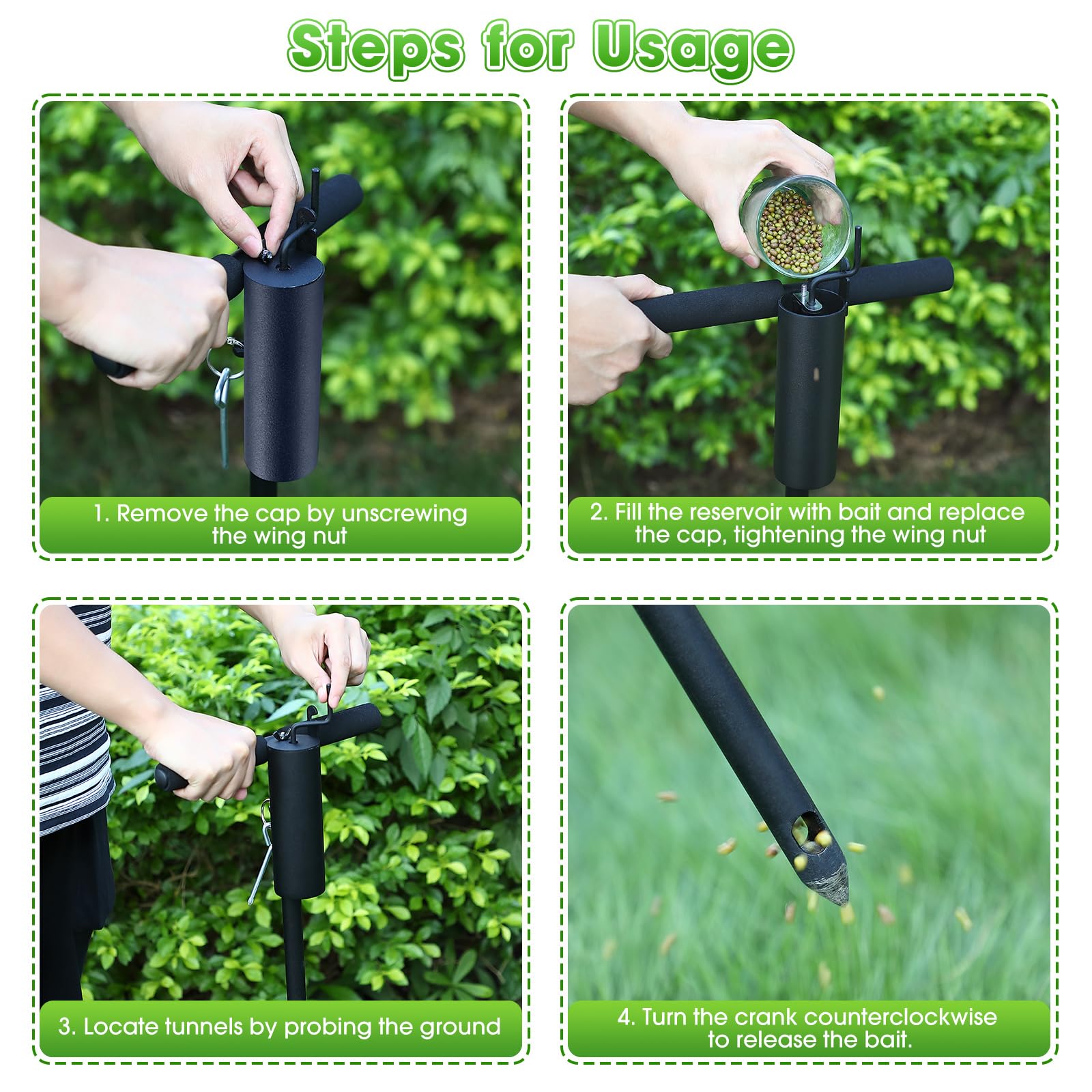 Steps for Usage

1. Remove the cap by unscrewing the wing nut

2. Fill the reservoir with bait and replace the cap, tightening the wing nut

3. Locate tunnels by probing the ground

4. Turn the crank counterclockwise to release the bait.