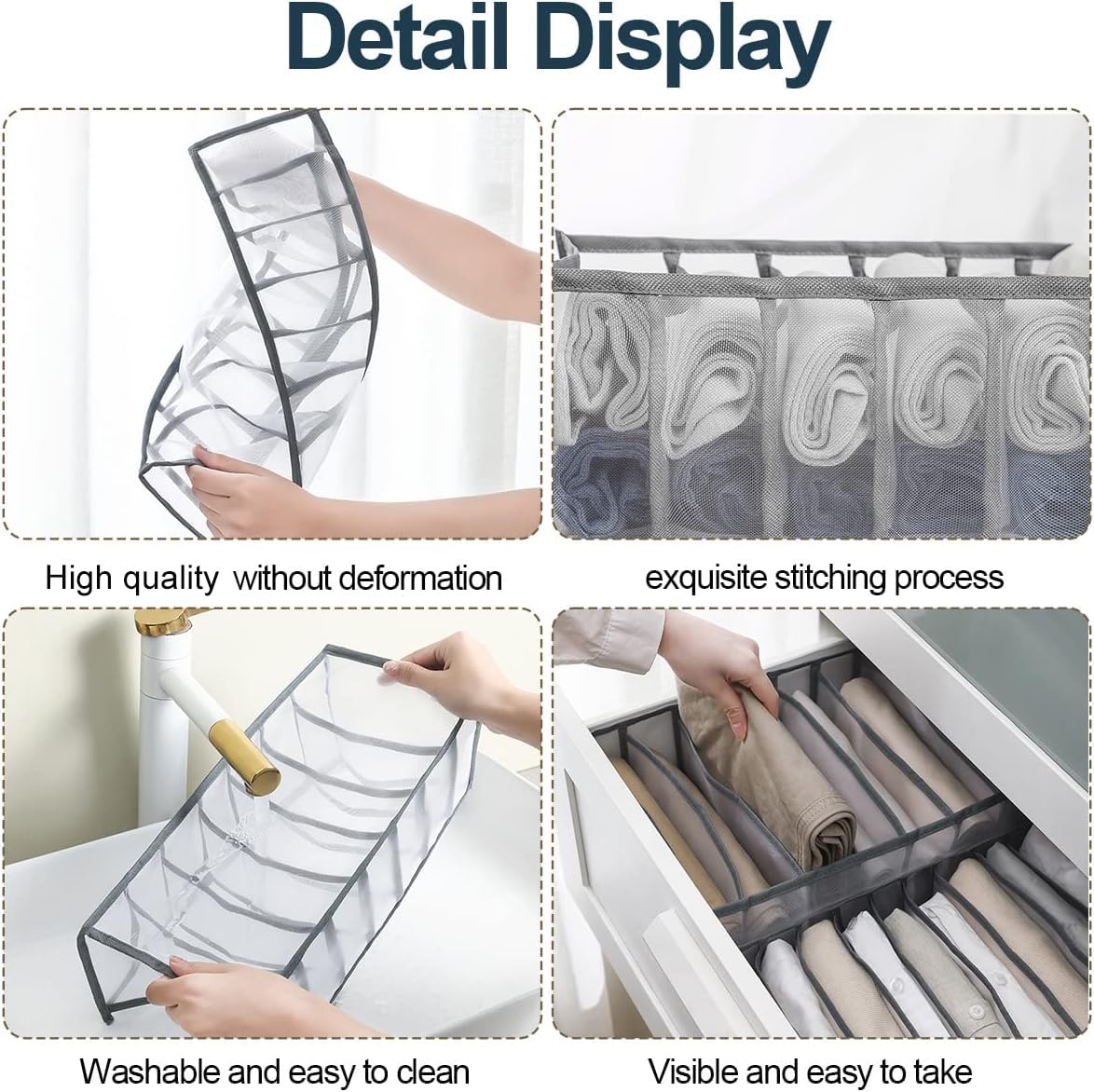 Detail Display

High quality without deformation

exquisite stitching process

Washable and easy to clean

Visible and easy to take