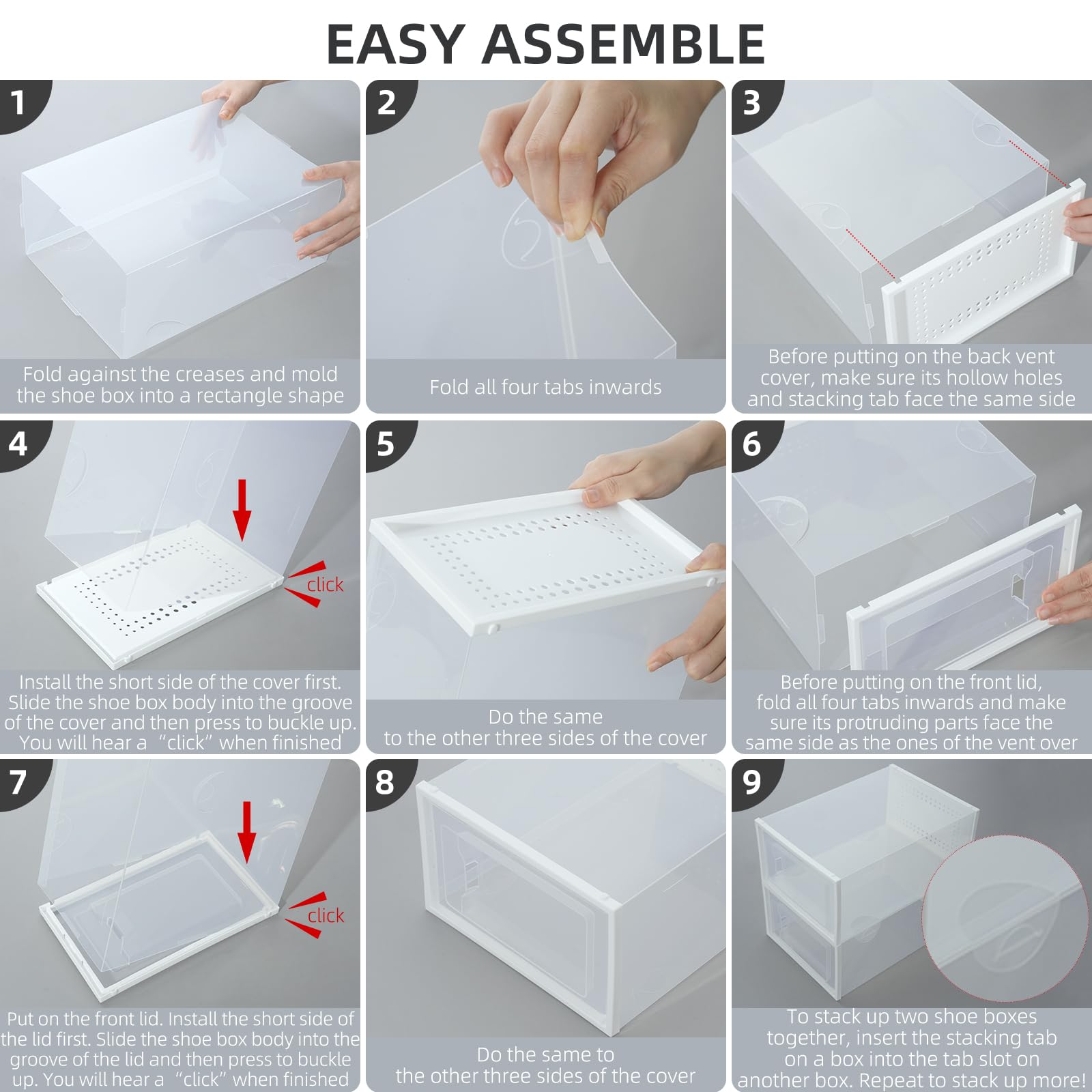 EASY ASSEMBLE

1

Fold against the creases and mold the shoe box into a rectangle shape

2

Fold all four tabs inwards

3

Before putting on the back vent cover, make sure its hollow holes and stacking tab face the same side

4

click

Install the short side of the cover first. Slide the shoe box body into the groove of the cover and then press to buckle up. You will hear a “click” when finished

5

Do the same to the other three sides of the cover

6

Before putting on the front lid, fold all four tabs inwards and make sure its protruding parts face the same side as the ones of the vent over

7

click

Put on the front lid. Install the short side of the lid first. Slide the shoe box body into the groove of the lid and then press to buckle up. You will hear a “click” when finished

8

Do the same to the other three sides of the cover

9

To stack up two shoe boxes together, insert the stacking tab on a box into the tab slot on another box. Repeat to stack up more!