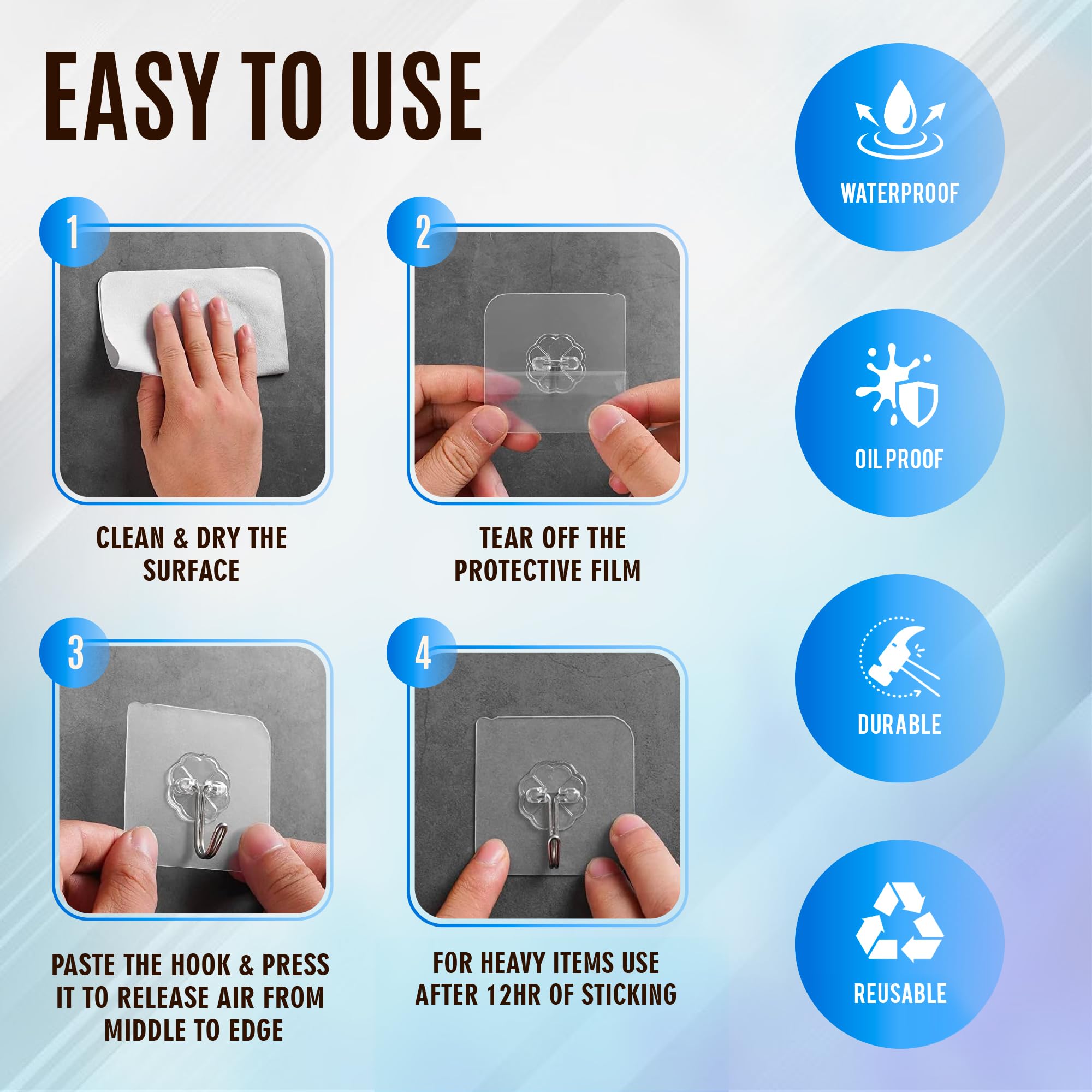 EASY TO USE

1

CLEAN & DRY THE SURFACE

2

TEAR OFF THE PROTECTIVE FILM

3

PASTE THE HOOK & PRESS IT TO RELEASE AIR FROM MIDDLE TO EDGE

4

FOR HEAVY ITEMS USE AFTER 12HR OF STICKING

WATERPROOF

OIL PROOF

DURABLE

REUSABLE