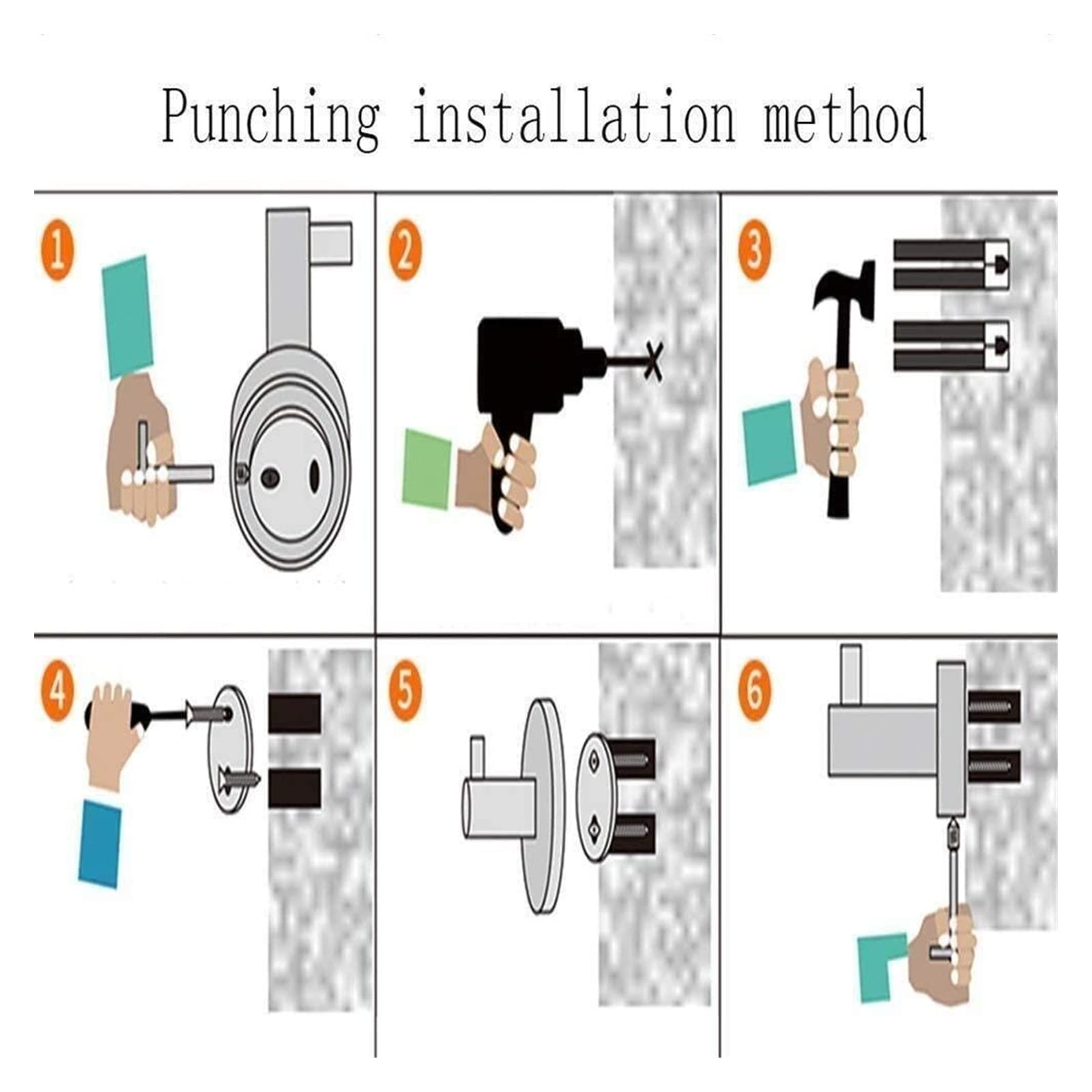 Punching installation method

1

2

3

4

5

6