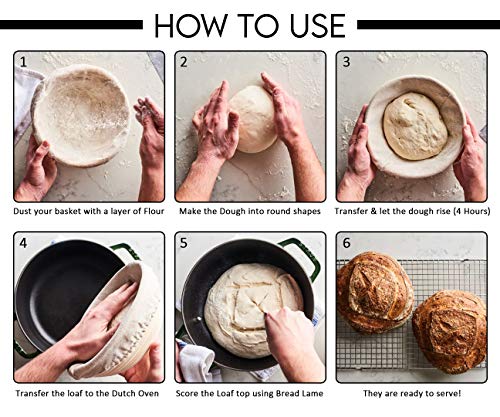 HOW TO USE

1
Dust your basket with a layer of Flour

2
Make the Dough into round shapes

3
Transfer & let the dough rise (4 Hours)

4
Transfer the loaf to the Dutch Oven

5
Score the Loaf top using Bread Lame

6
They are ready to serve!