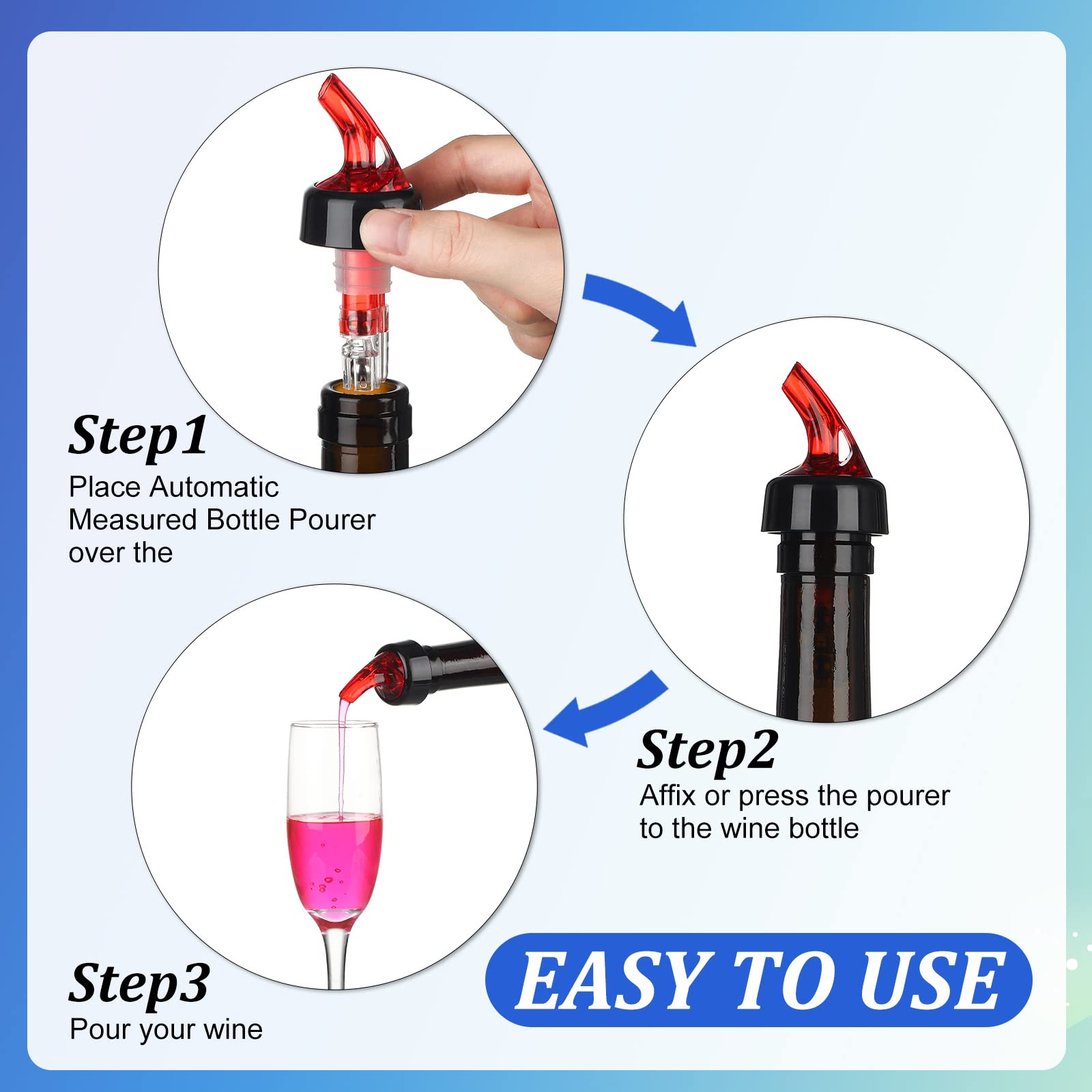 Step1
Place Automatic Measured Bottle Pourer over the

Step2
Affix or press the pourer to the wine bottle

Step3
Pour your wine

EASY TO USE