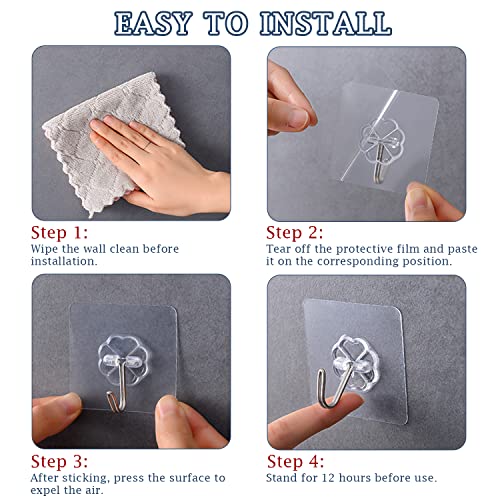 EASY TO INSTALL

Step 1:
Wipe the wall clean before installation.

Step 2:
Tear off the protective film and paste it on the corresponding position.

Step 3:
After sticking, press the surface to expel the air.

Step 4:
Stand for 12 hours before use.