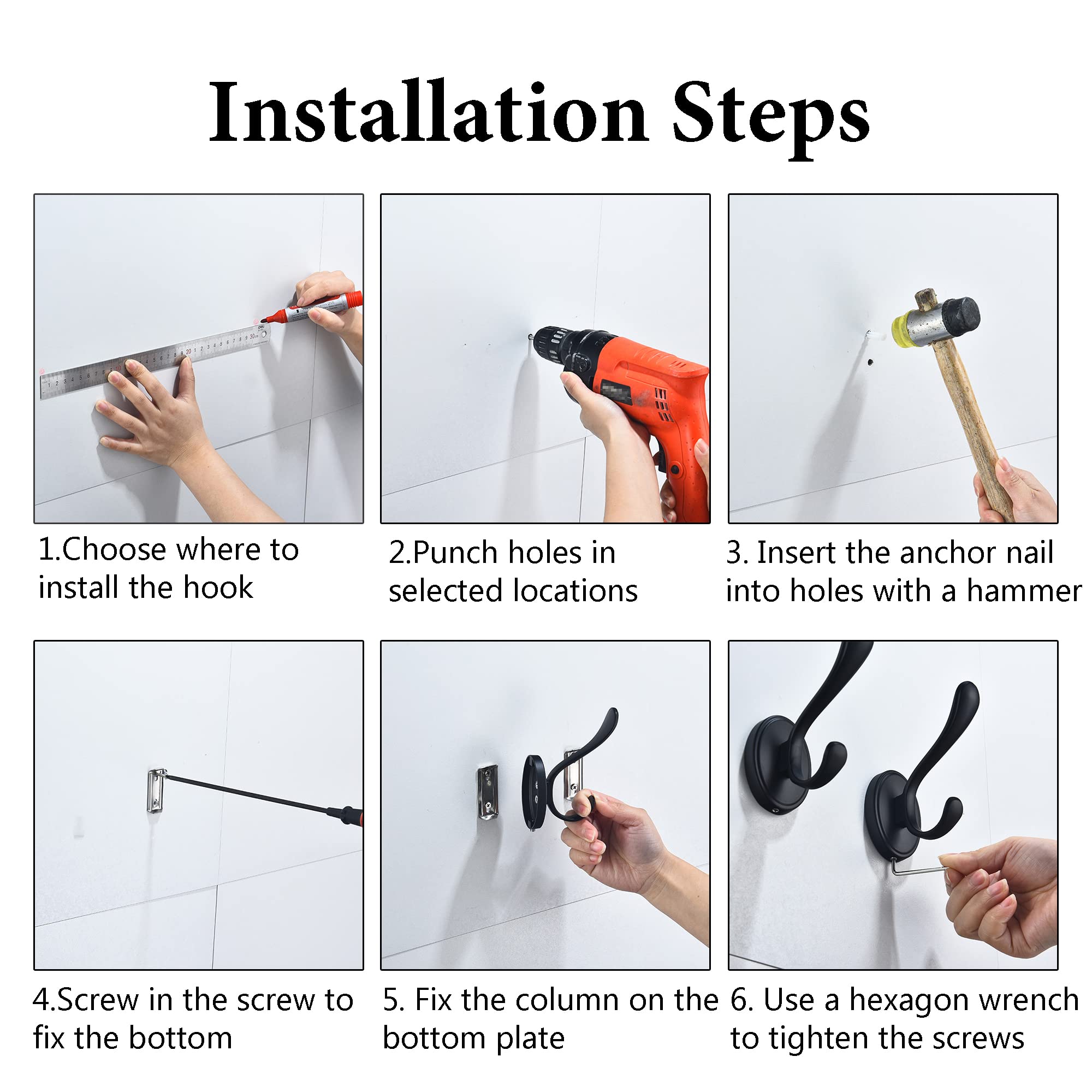 Installation Steps

1.Choose where to install the hook

2.Punch holes in selected locations

3. Insert the anchor nail into holes with a hammer

4.Screw in the screw to fix the bottom

5. Fix the column on the bottom plate

6. Use a hexagon wrench to tighten the screws