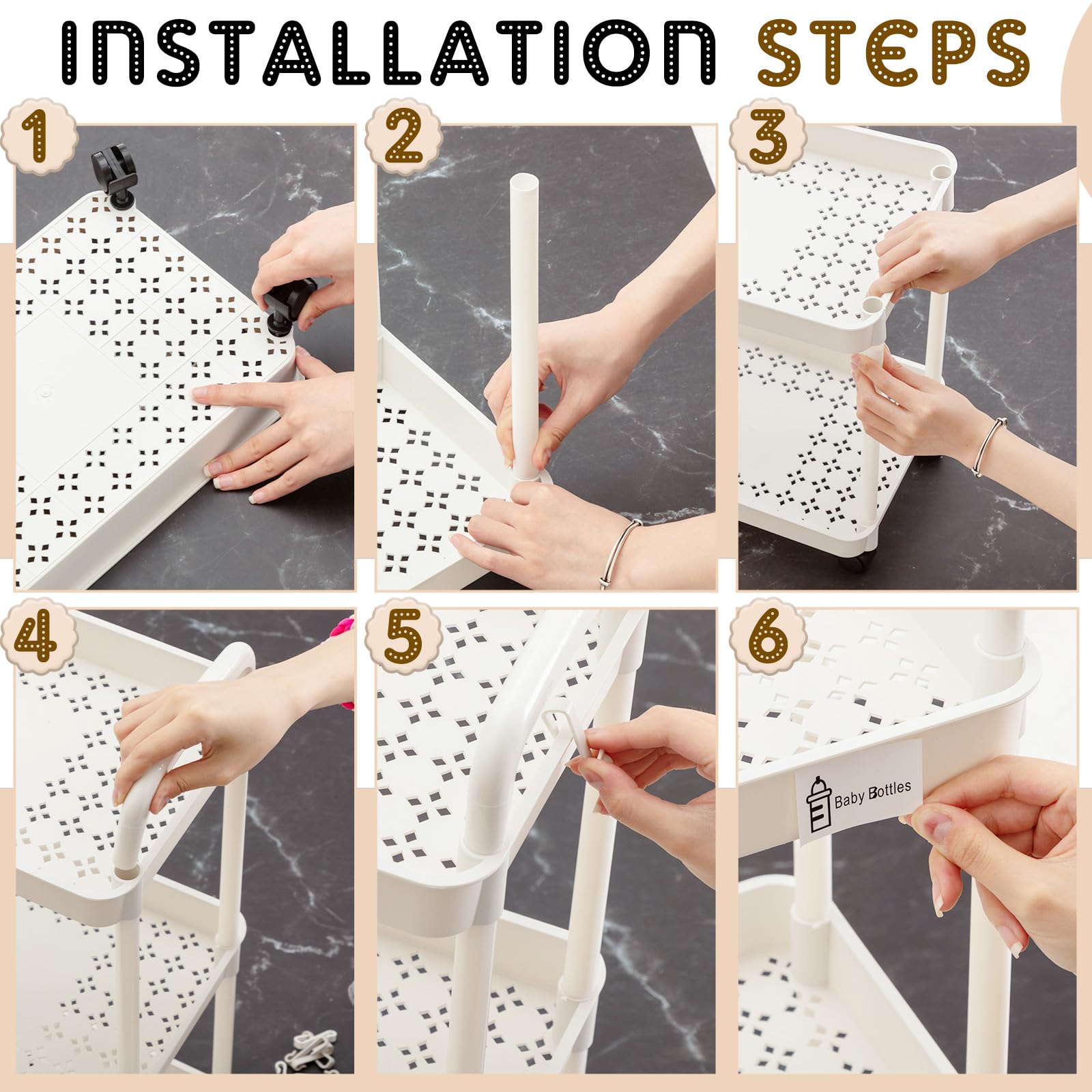 INSTALLATION STEPS

1

2

3

4

5

6

Baby Bottles