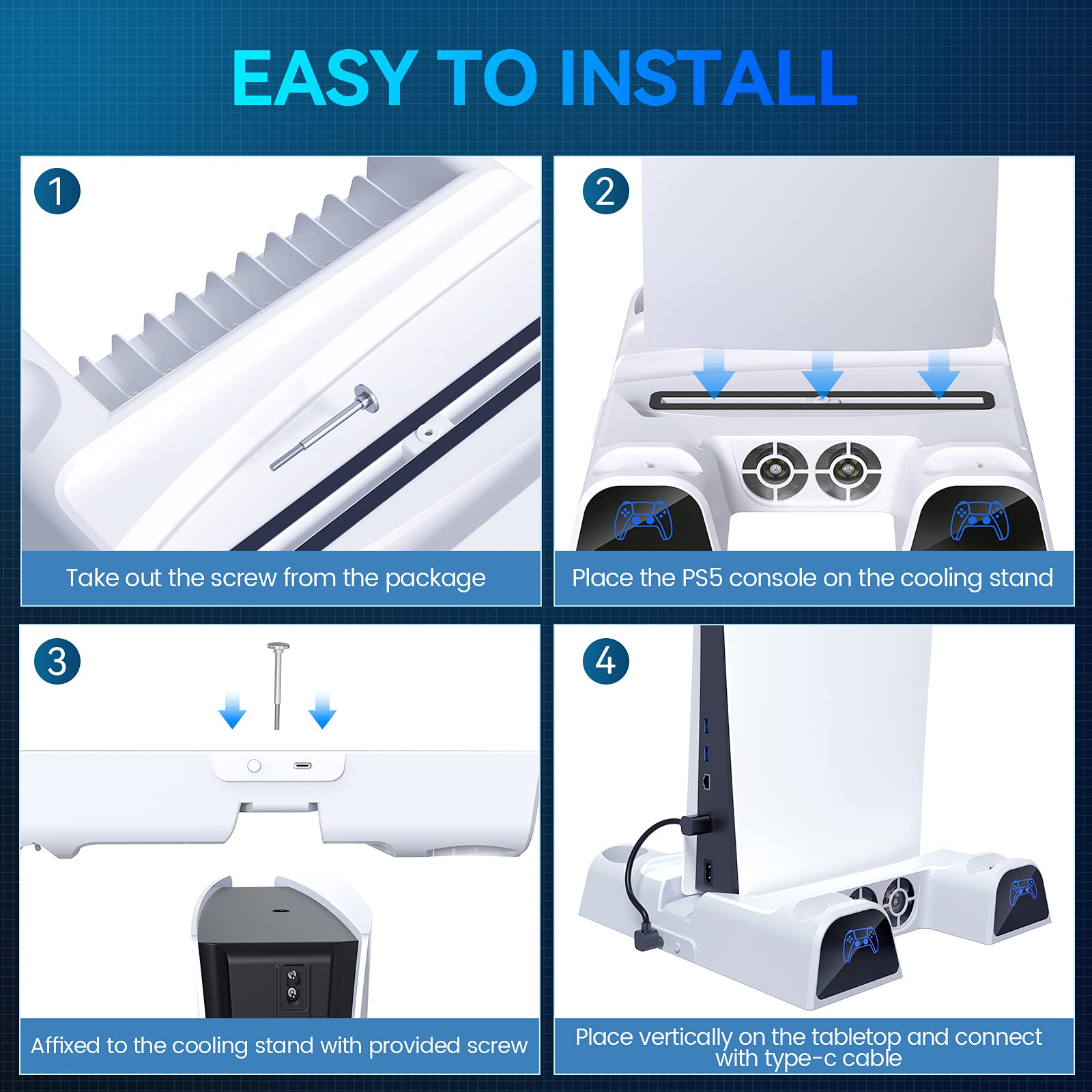 EASY TO INSTALL

1

Take out the screw from the package

2

Place the PS5 console on the cooling stand

3

Affixed to the cooling stand with provided screw

4

Place vertically on the tabletop and connect with type-c cable