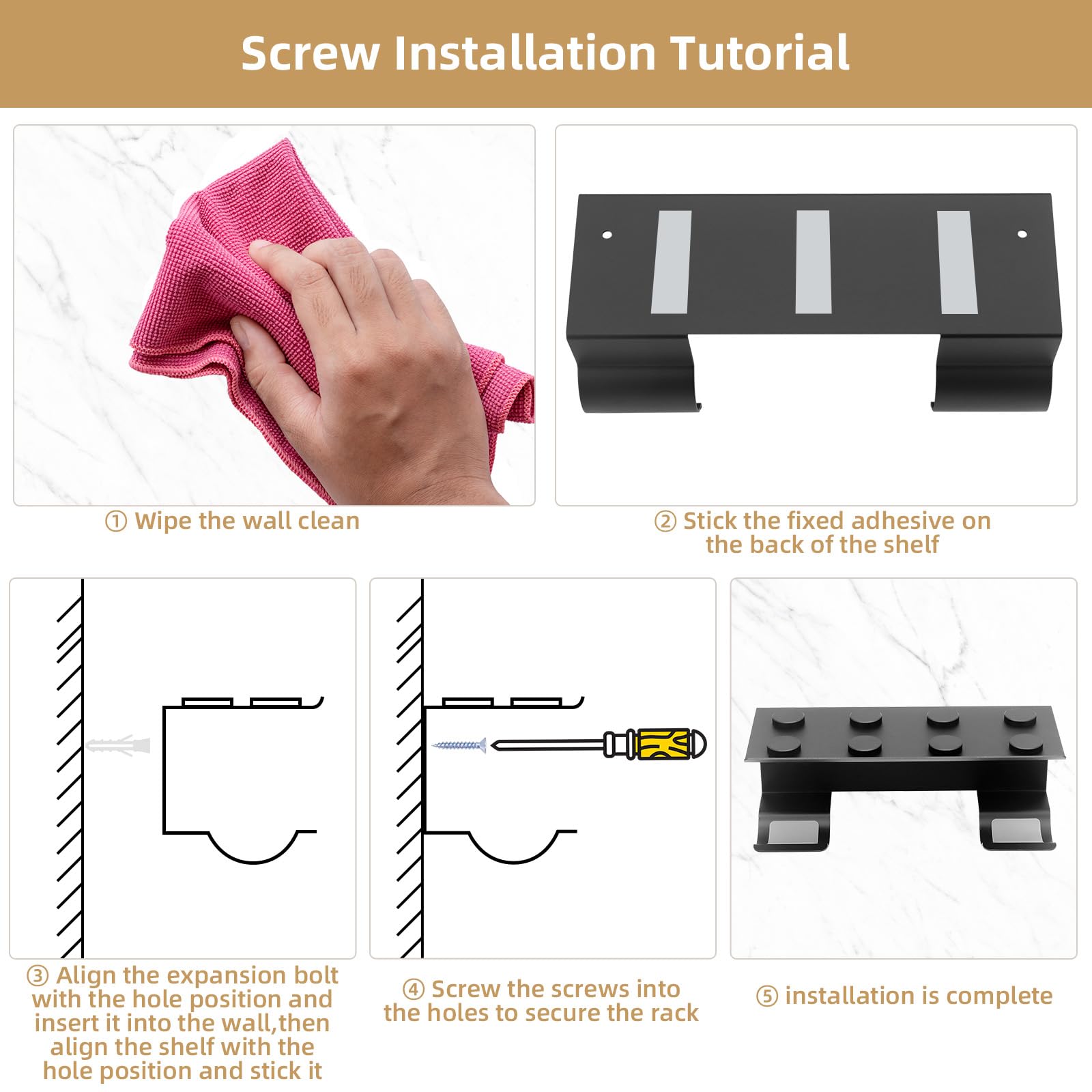 Screw Installation Tutorial

① Wipe the wall clean

② Stick the fixed adhesive on the back of the shelf

③ Align the expansion bolt with the hole position and insert it into the wall,then align the shelf with the hole position and stick it

④ Screw the screws into the holes to secure the rack

⑤ installation is complete