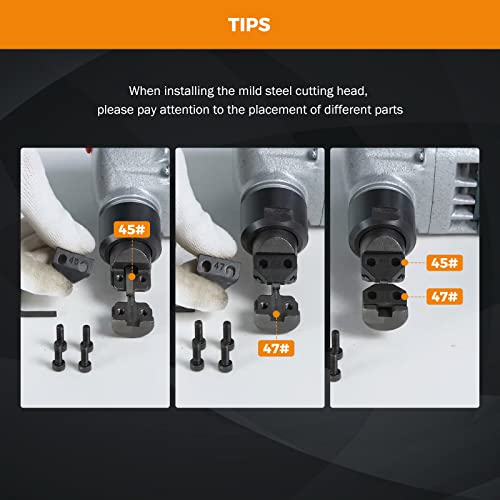 TIPS

When installing the mild steel cutting head, please pay attention to the placement of different parts

45#

45

47

47#

45#

47#