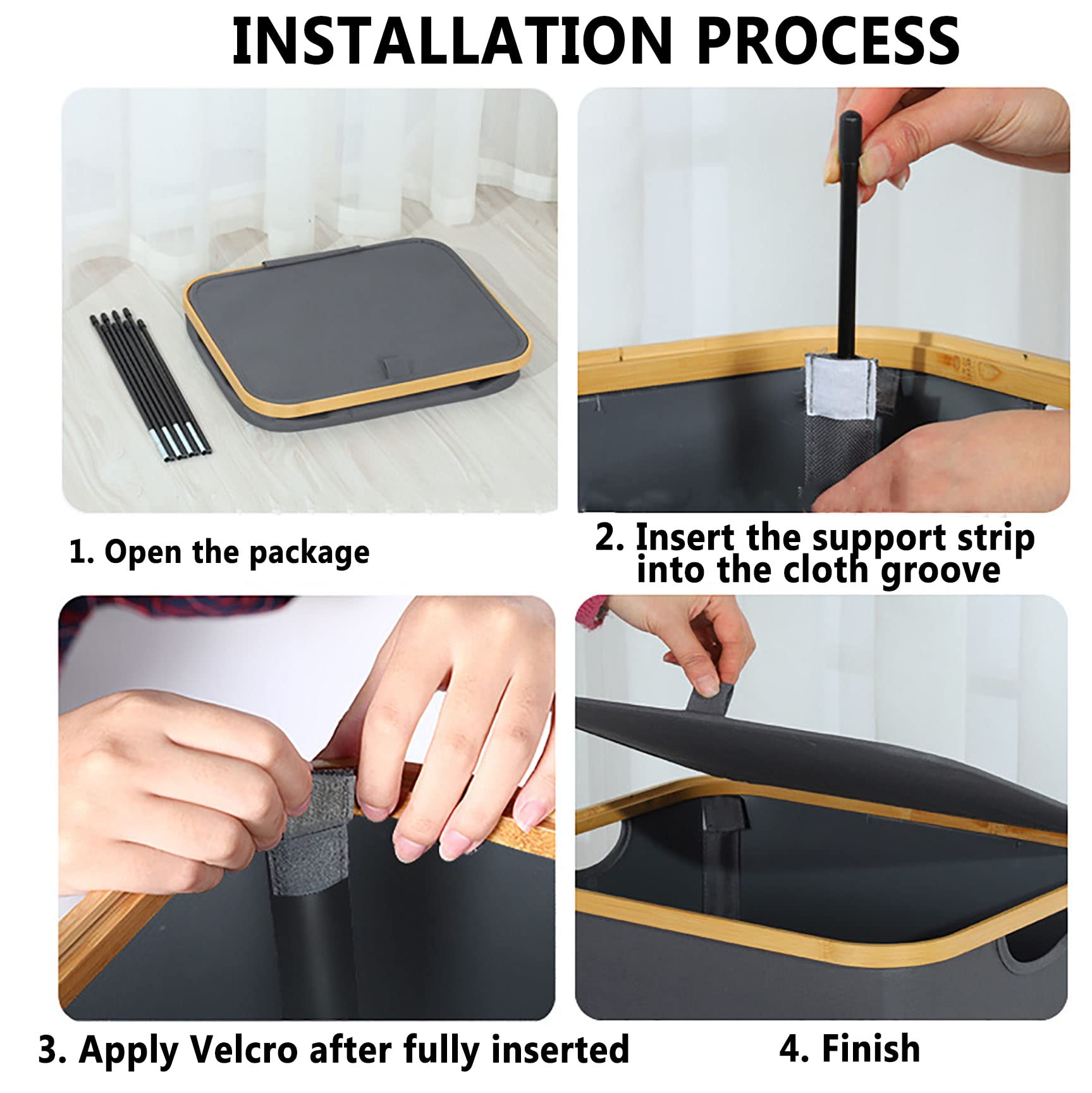 INSTALLATION PROCESS

1. Open the package

2. Insert the support strip into the cloth groove

3. Apply Velcro after fully inserted

4. Finish