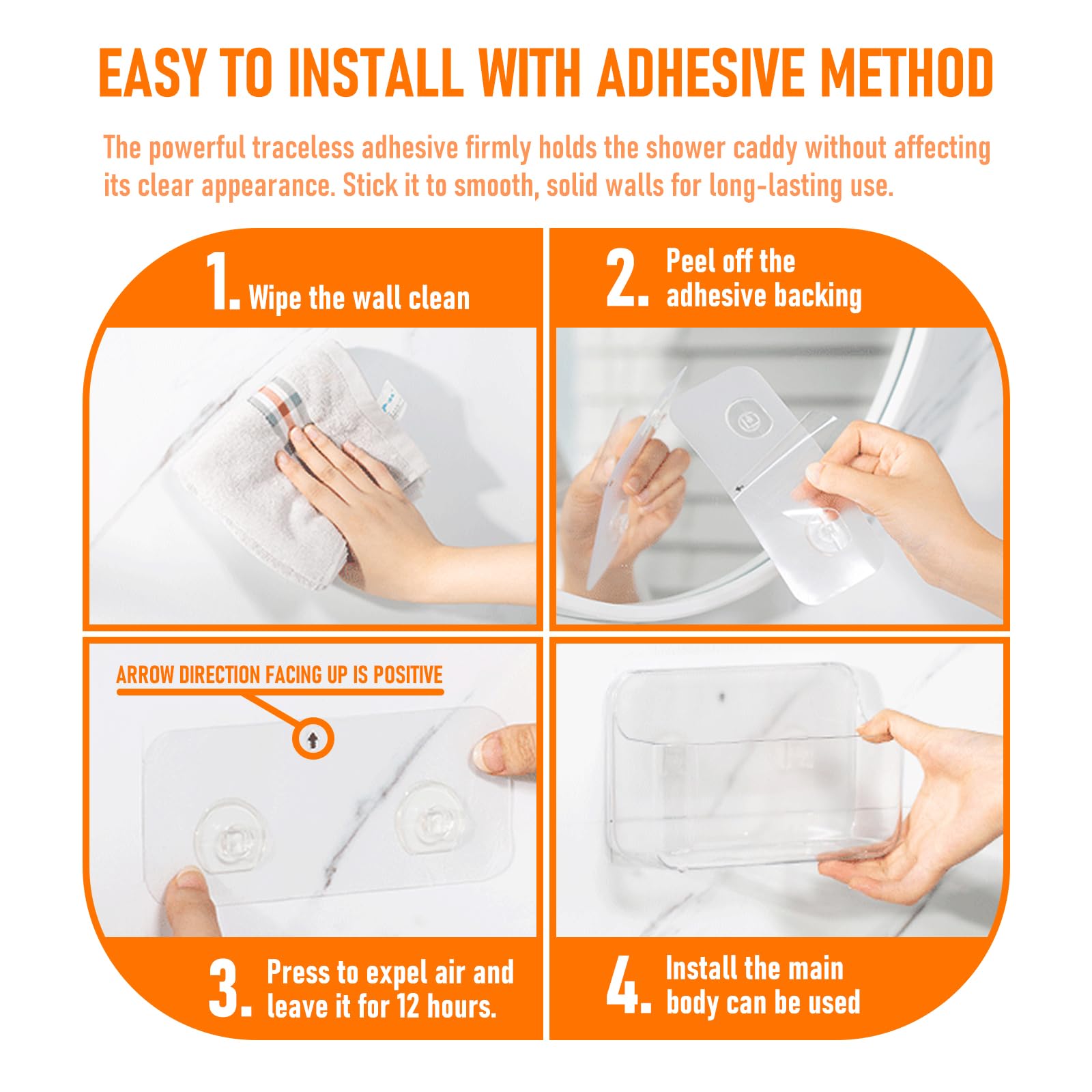 EASY TO INSTALL WITH ADHESIVE METHOD

The powerful traceless adhesive firmly holds the shower caddy without affecting its clear appearance. Stick it to smooth, solid walls for long-lasting use.

1. Wipe the wall clean

2. Peel off the adhesive backing

ARROW DIRECTION FACING UP IS POSITIVE

3. Press to expel air and leave it for 12 hours.

4. Install the main body can be used