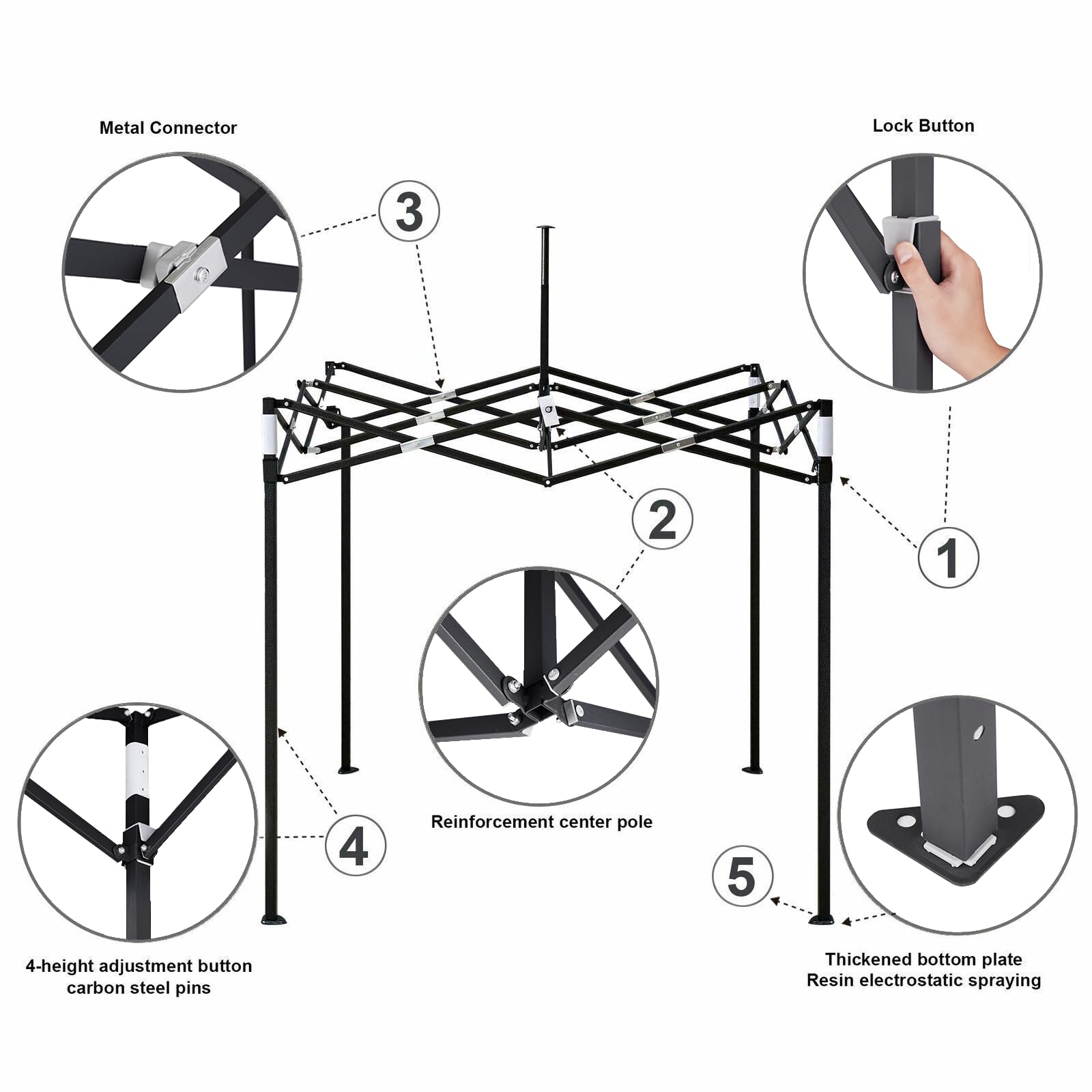 Metal Connector

Lock Button

3

2

1

Reinforcement center pole

4

5

4-height adjustment button carbon steel pins

Thickened bottom plate
Resin electrostatic spraying