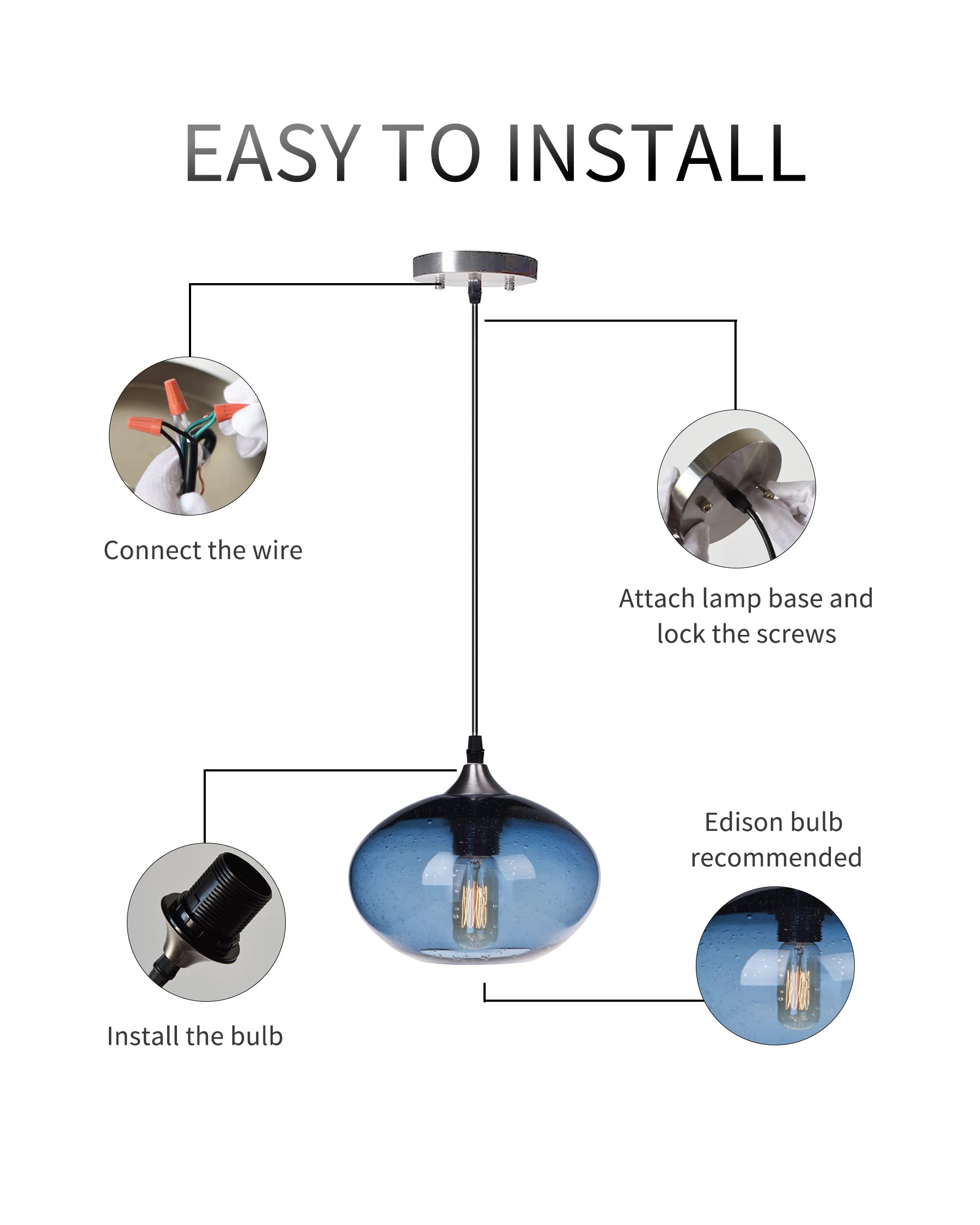 EASY TO INSTALL

Connect the wire

Attach lamp base and lock the screws

Edison bulb recommended

Install the bulb