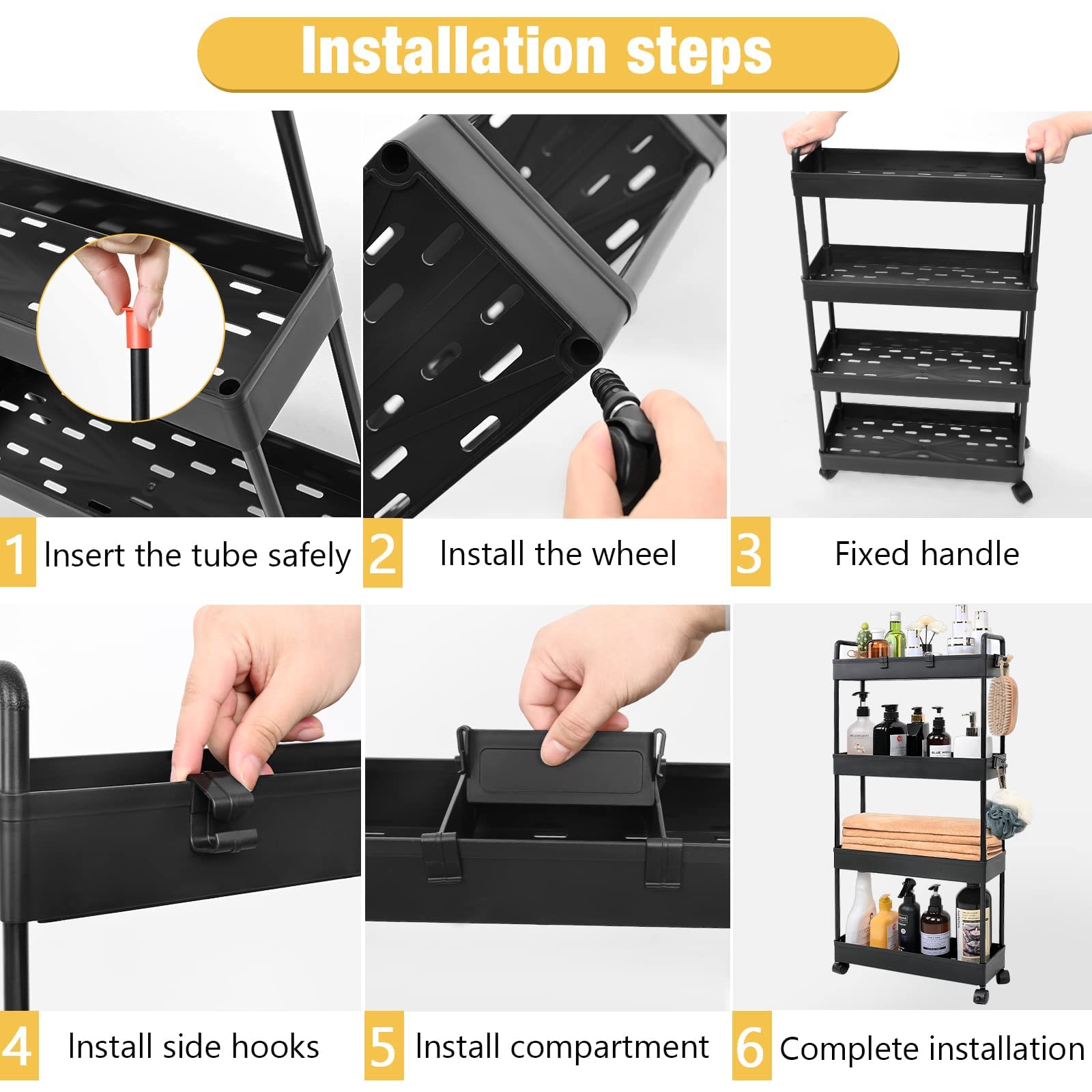 Installation steps

1 Insert the tube safely

2 Install the wheel

3 Fixed handle

4 Install side hooks

5 Install compartment

6 Complete installation