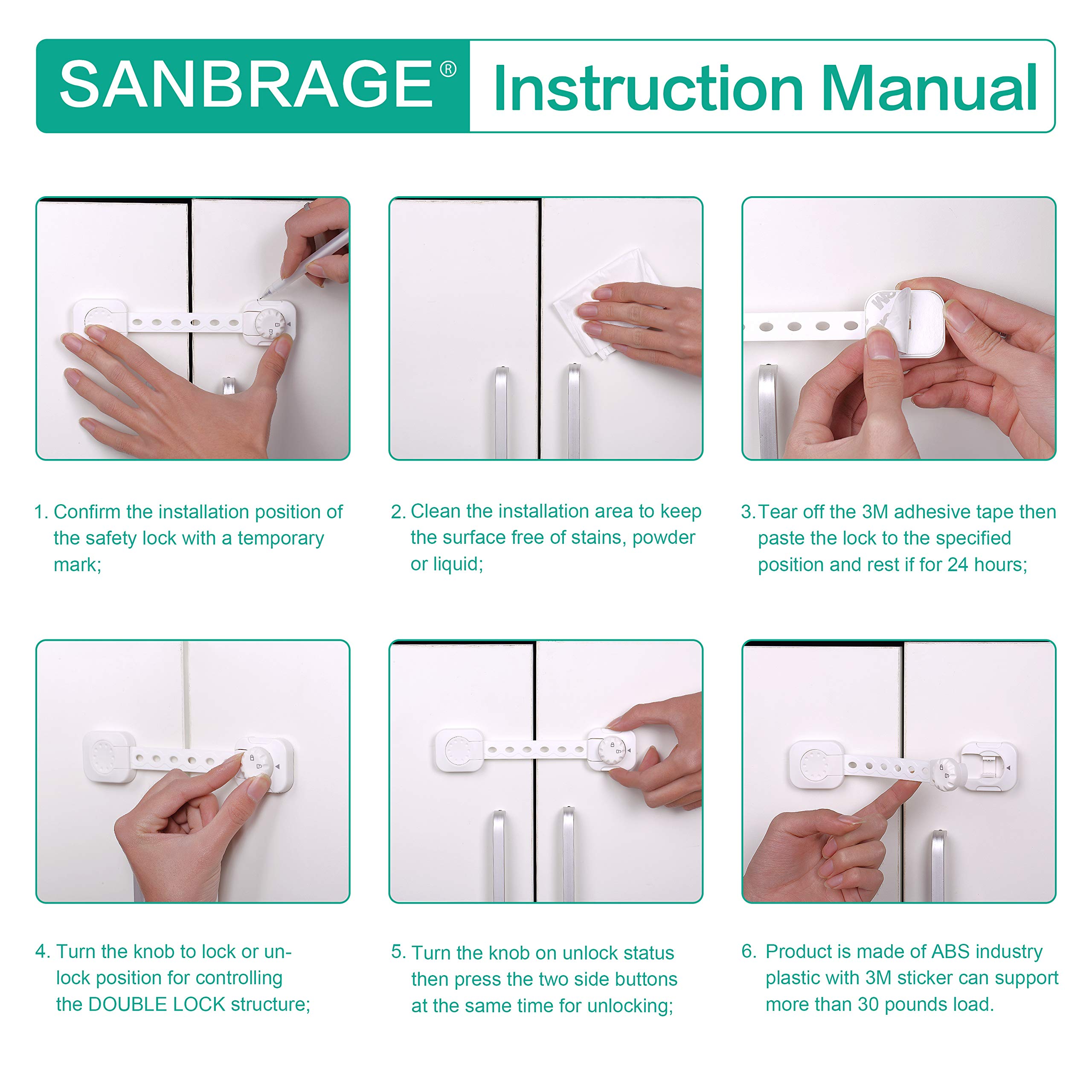 SANBRAGE® Instruction Manual

1. Confirm the installation position of the safety lock with a temporary mark;

2. Clean the installation area to keep the surface free of stains, powder or liquid;

3. Tear off the 3M adhesive tape then paste the lock to the specified position and rest if for 24 hours;

4. Turn the knob to lock or unlock position for controlling the DOUBLE LOCK structure;

5. Turn the knob on unlock status then press the two side buttons at the same time for unlocking;

6. Product is made of ABS industry plastic with 3M sticker can support more than 30 pounds load.