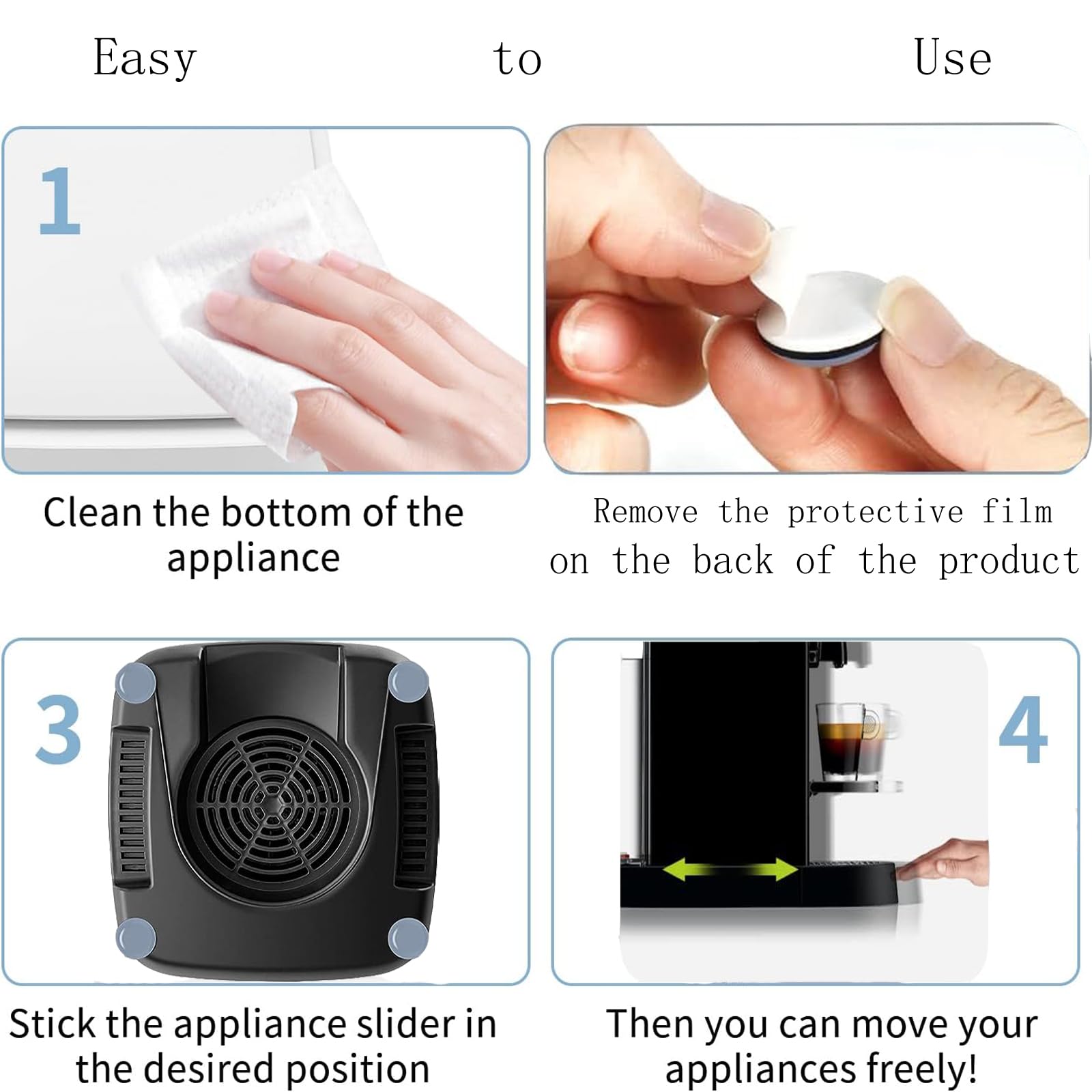 Easy to Use

1

Clean the bottom of the appliance

Remove the protective film on the back of the product

3

Stick the appliance slider in the desired position

4

Then you can move your appliances freely!