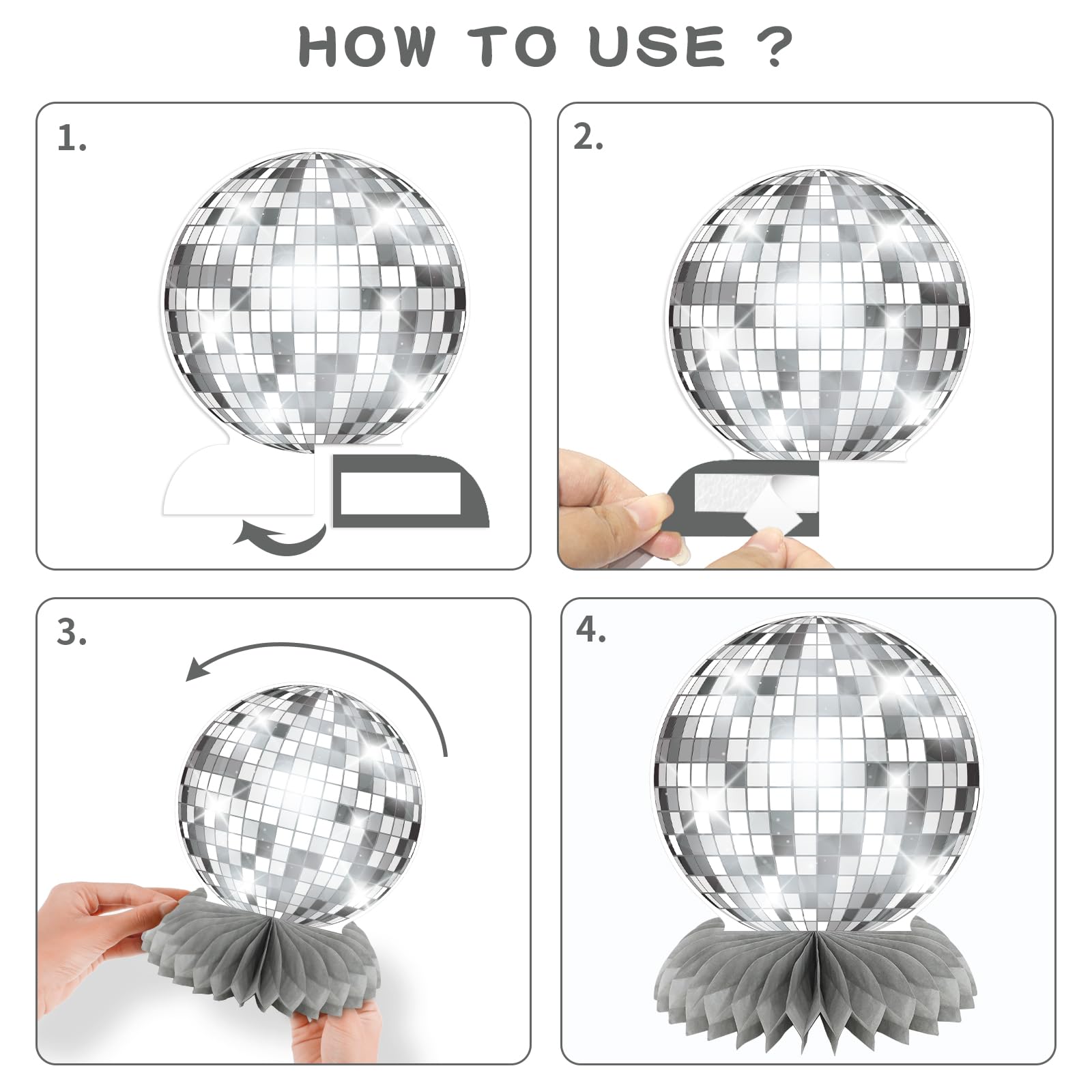 HOW TO USE ?

1.

2.

3.

4.