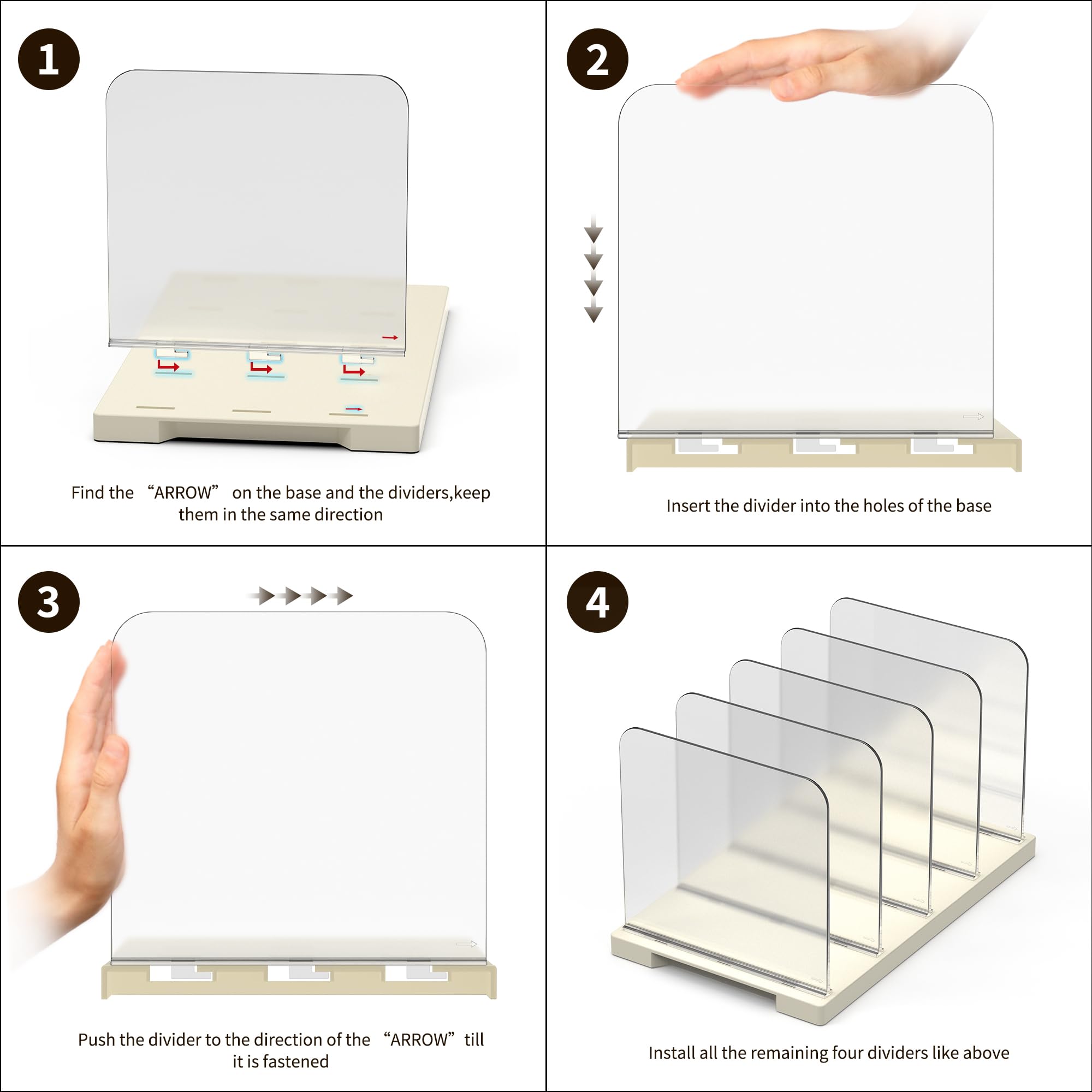 1

Find the “ARROW” on the base and the dividers,keep them in the same direction

2

Insert the divider into the holes of the base

3

Push the divider to the direction of the “ARROW” till it is fastened

4

Install all the remaining four dividers like above