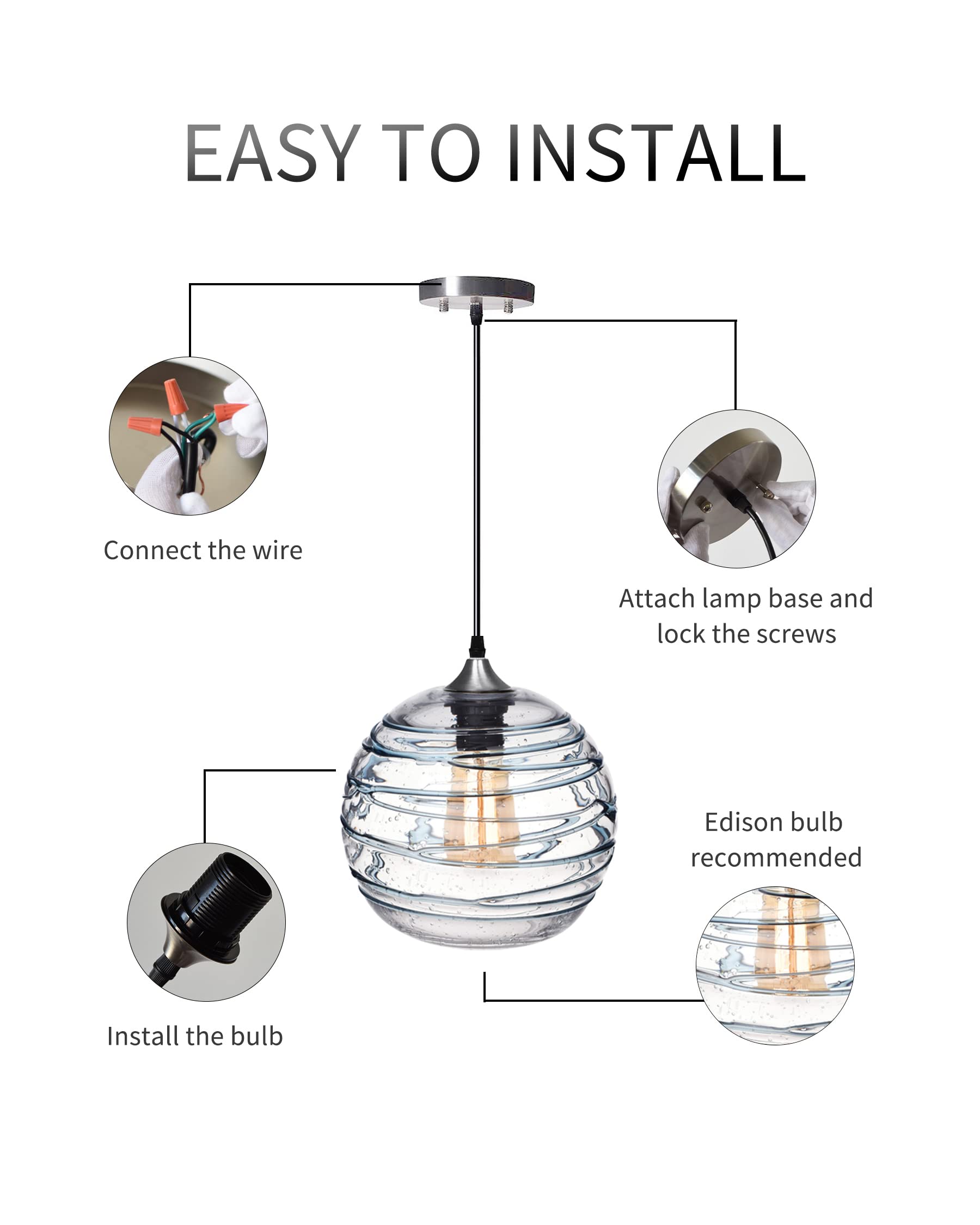 EASY TO INSTALL

Connect the wire

Attach lamp base and lock the screws

Edison bulb recommended

Install the bulb