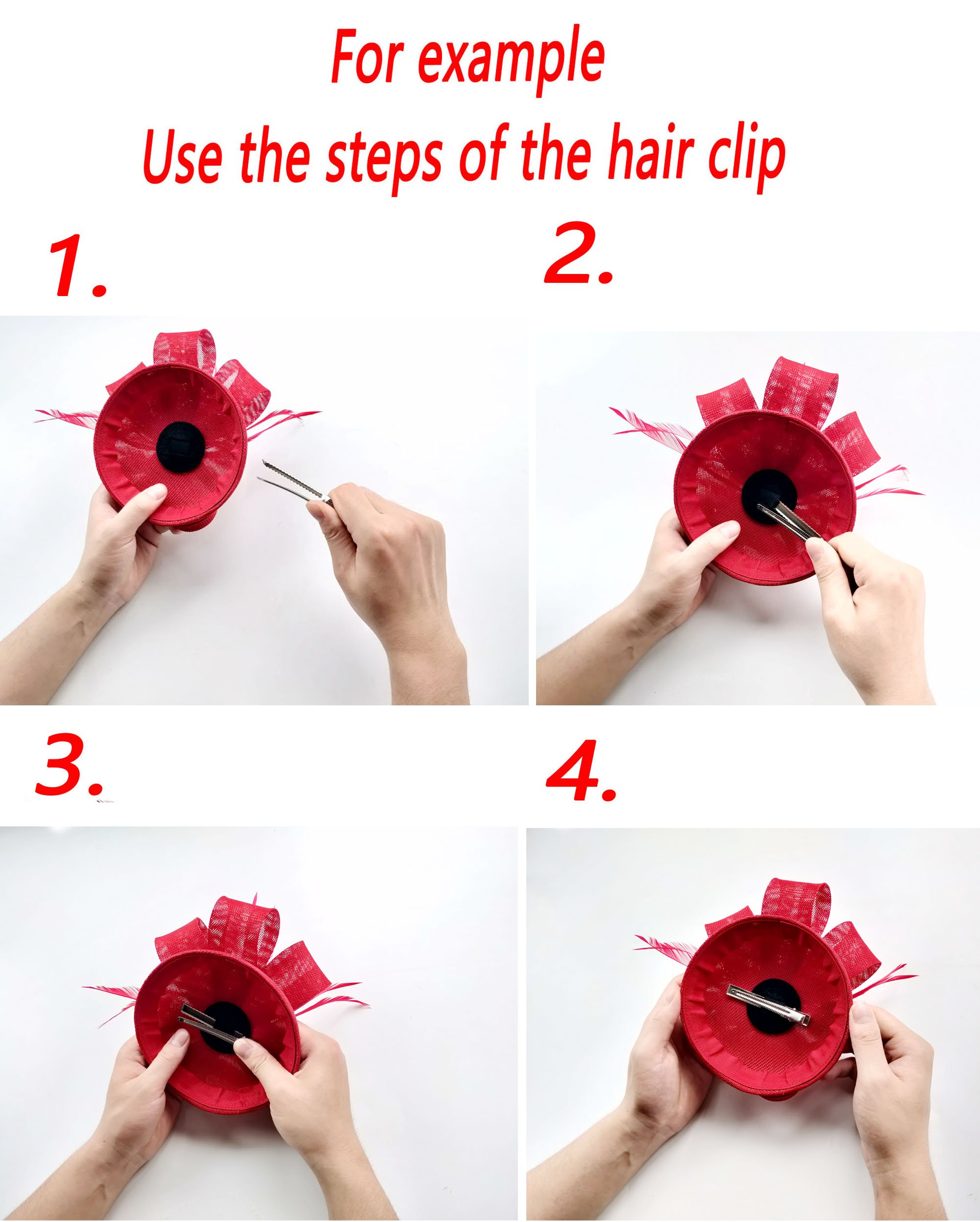 For example
Use the steps of the hair clip

1.

2.

3.

4.