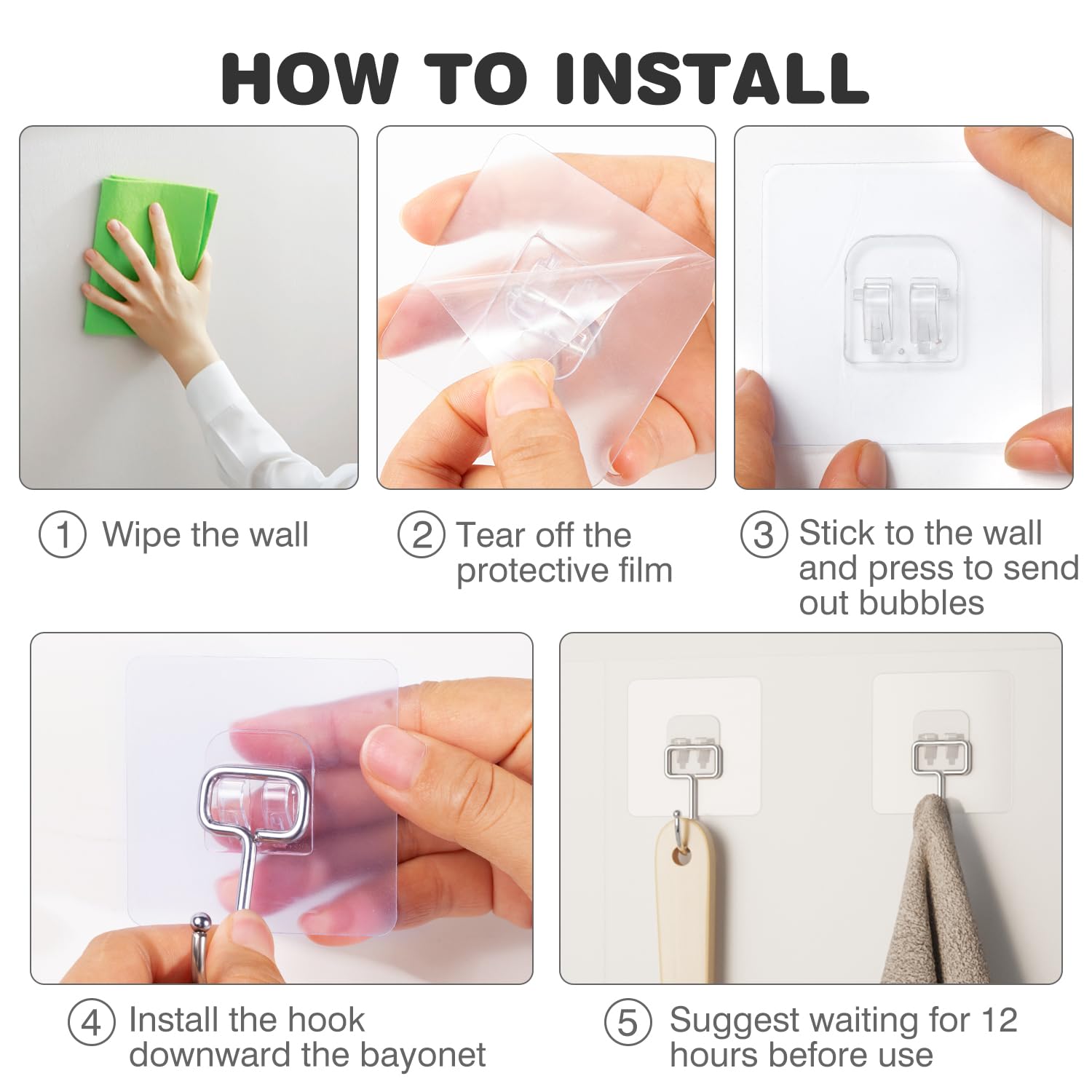 HOW TO INSTALL

① Wipe the wall

② Tear off the protective film

③ Stick to the wall and press to send out bubbles

④ Install the hook downward the bayonet

⑤ Suggest waiting for 12 hours before use