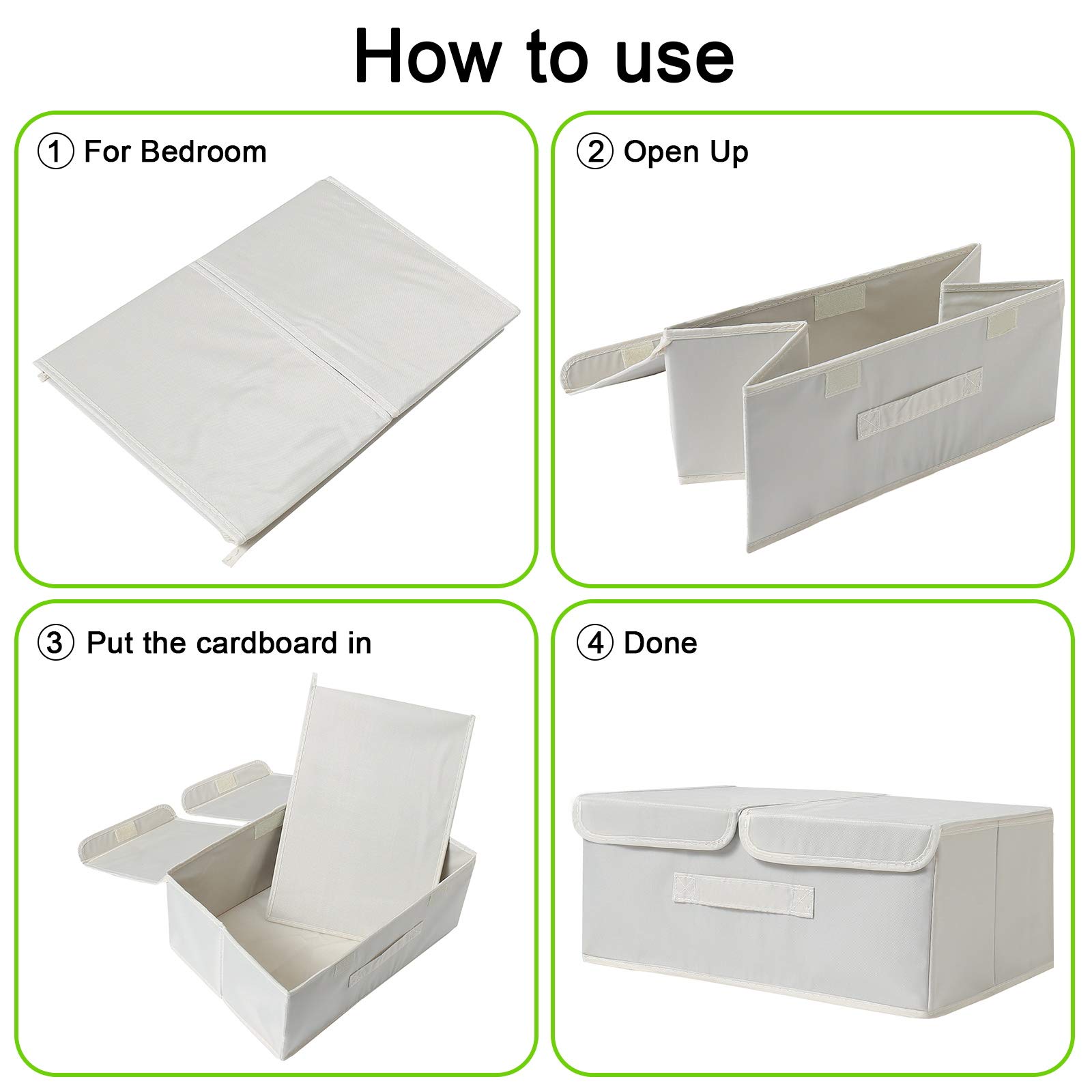 How to use

① For Bedroom

② Open Up

③ Put the cardboard in

④ Done