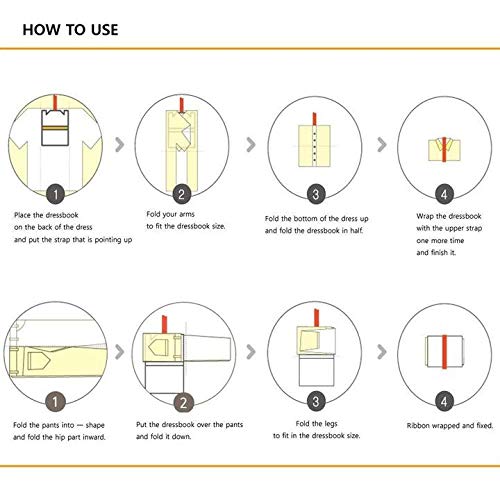 HOW TO USE

1

Place the dressbook on the back of the dress and put the strap that is pointing up

2

Fold your arms to fit the dressbook size.

3

Fold the bottom of the dress up and fold the dressbook in half.

4

Wrap the dressbook with the upper strap one more time and finish it.

1

Fold the pants into — shape and fold the hip part inward.

2

Put the dressbook over the pants and fold it down.

3

Fold the legs to fit in the dressbook size.

4

Ribbon wrapped and fixed.