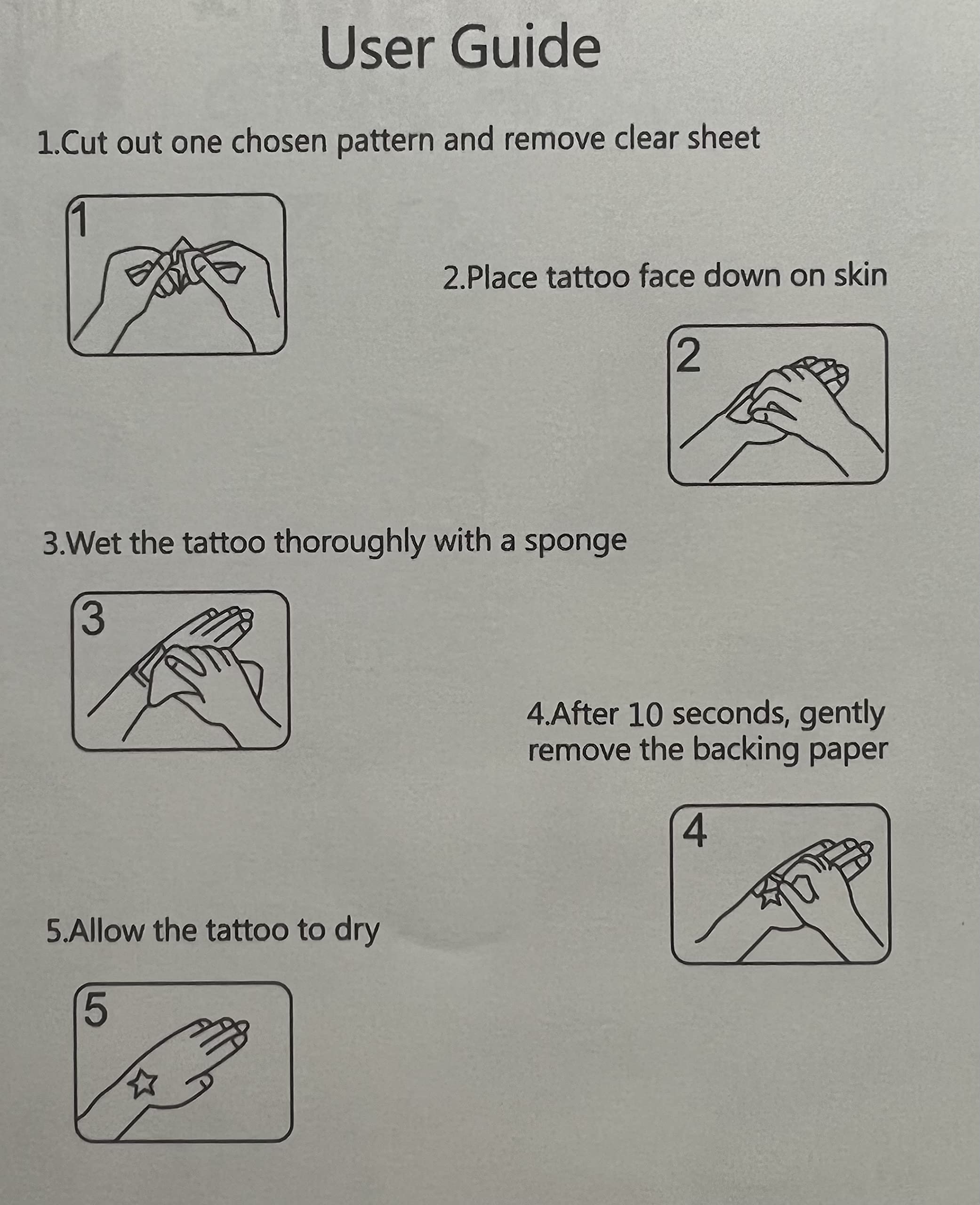 User Guide

1.Cut out one chosen pattern and remove clear sheet

1

2.Place tattoo face down on skin

2

3.Wet the tattoo thoroughly with a sponge

3

4.After 10 seconds, gently remove the backing paper

4

5.Allow the tattoo to dry

5