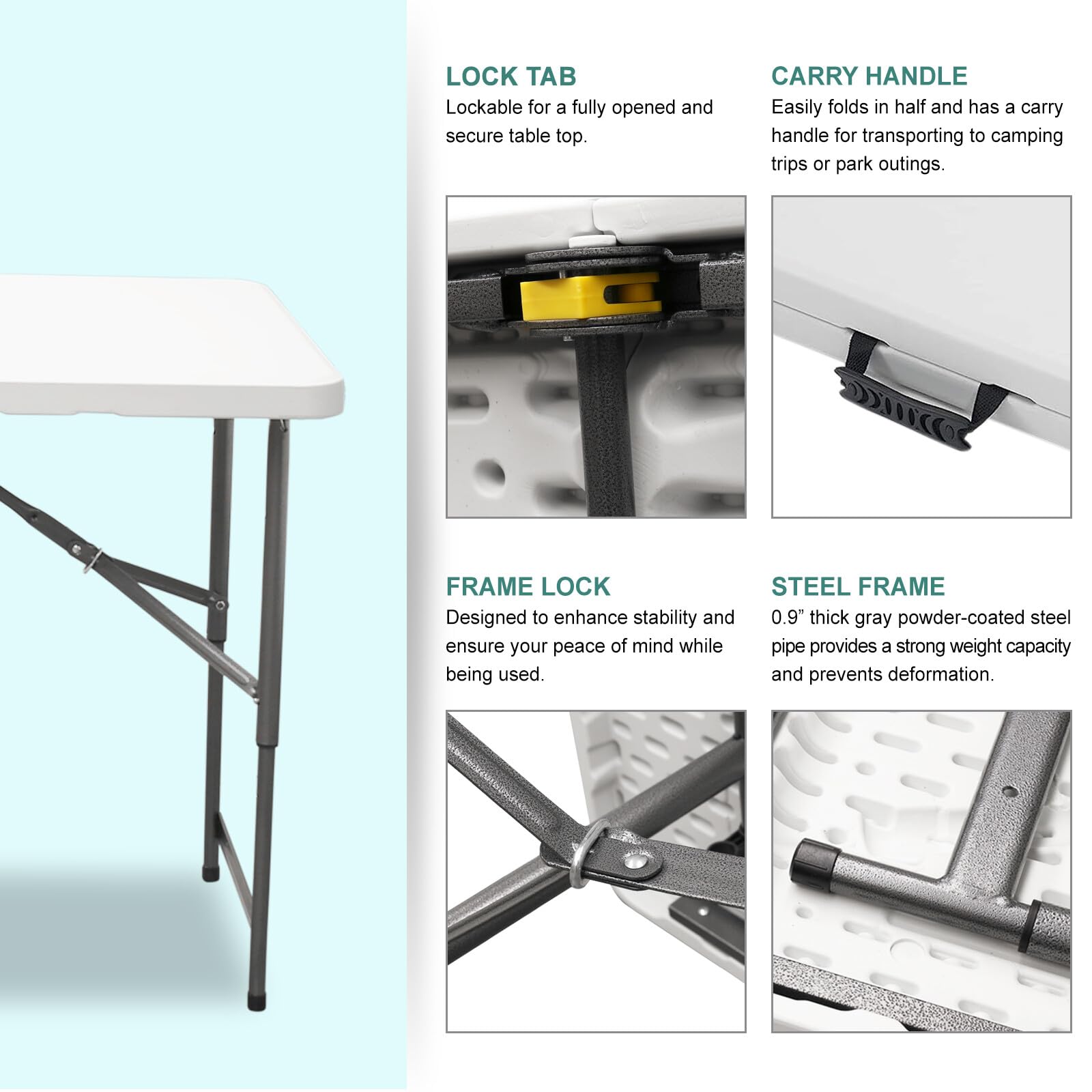 LOCK TAB
Lockable for a fully opened and secure table top.

CARRY HANDLE
Easily folds in half and has a carry handle for transporting to camping trips or park outings.

FRAME LOCK
Designed to enhance stability and ensure your peace of mind while being used.

STEEL FRAME
0.9” thick gray powder-coated steel pipe provides a strong weight capacity and prevents deformation.