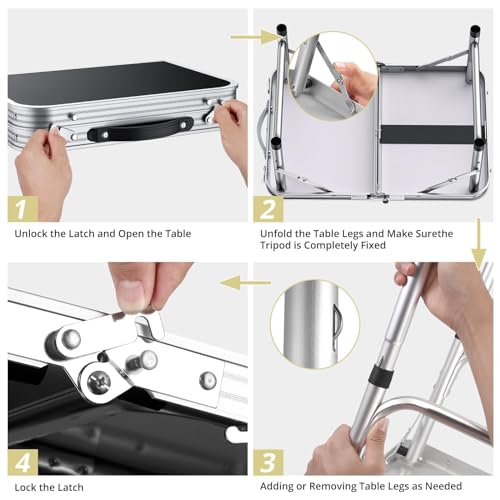 1
Unlock the Latch and Open the Table

2
Unfold the Table Legs and Make Surethe Tripod is Completely Fixed

4
Lock the Latch

3
Adding or Removing Table Legs as Needed