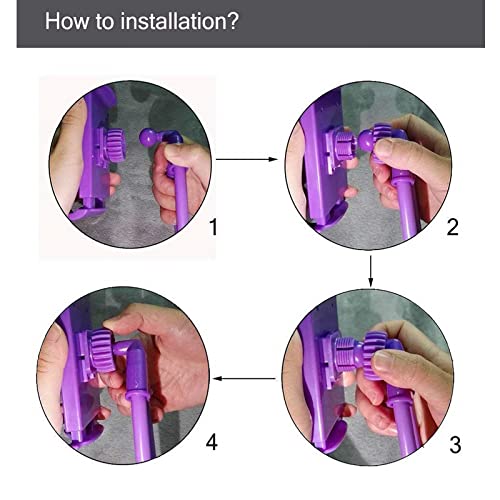 How to installation?

1

2

3

4