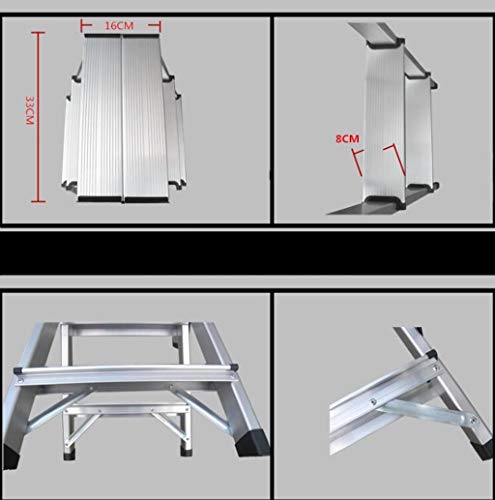 16CM
33CM
8CM