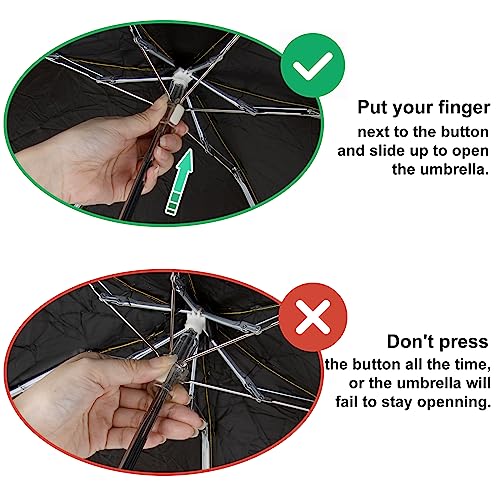 Put your finger

next to the button and slide up to open the umbrella.

Don't press

the button all the time, or the umbrella will fail to stay openning.