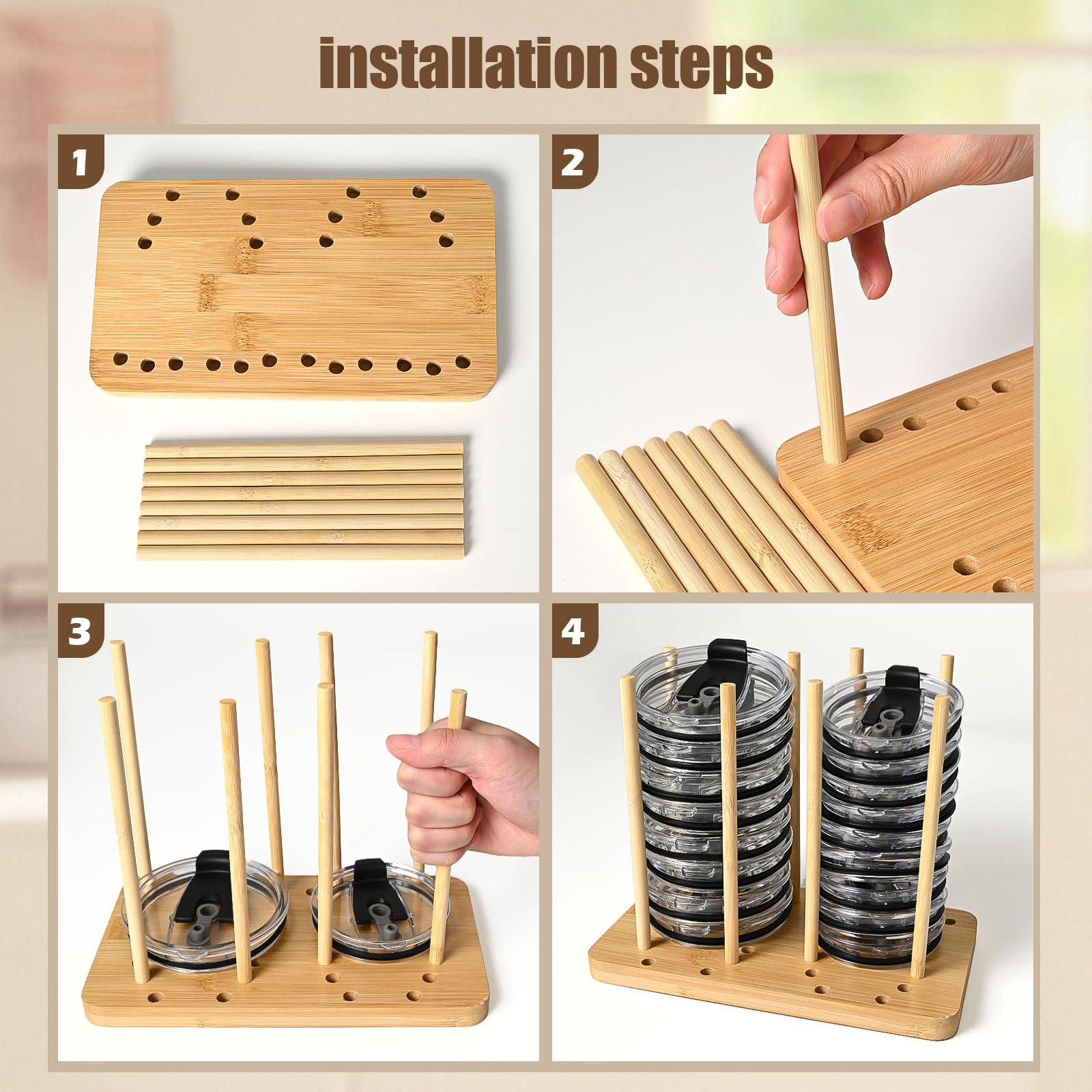 installation steps

1

2

3

4