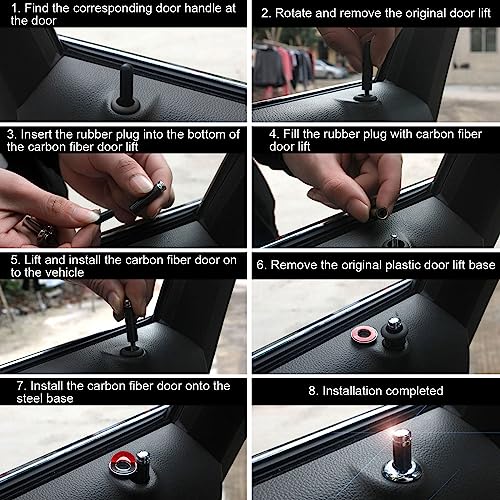 1. Find the corresponding door handle at the door

2. Rotate and remove the original door lift

3. Insert the rubber plug into the bottom of the carbon fiber door lift

4. Fill the rubber plug with carbon fiber door lift

5. Lift and install the carbon fiber door on to the vehicle

6. Remove the original plastic door lift base

7. Install the carbon fiber door onto the steel base

8. Installation completed