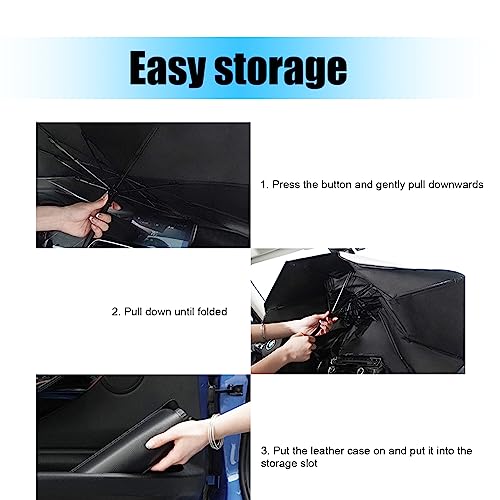 Easy storage

1. Press the button and gently pull downwards

2. Pull down until folded

3. Put the leather case on and put it into the storage slot