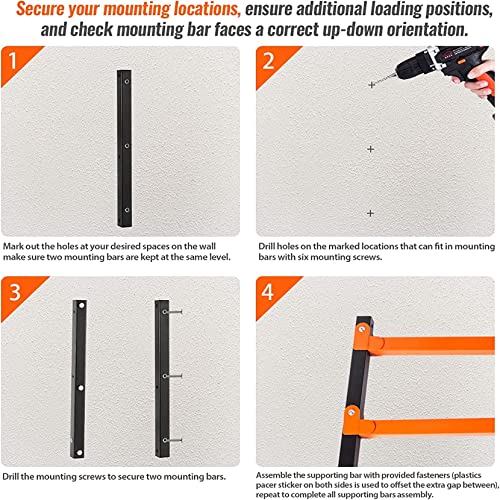 Secure your mounting locations, ensure additional loading positions, and check mounting bar faces a correct up-down orientation.

1

Mark out the holes at your desired spaces on the wall make sure two mounting bars are kept at the same level.

2

Drill holes on the marked locations that can fit in mounting bars with six mounting screws.

3

Drill the mounting screws to secure two mounting bars.

4

Assemble the supporting bar with provided fasteners (plastics pacer sticker on both sides is used to offset the extra gap between), repeat to complete all supporting bars assembly.